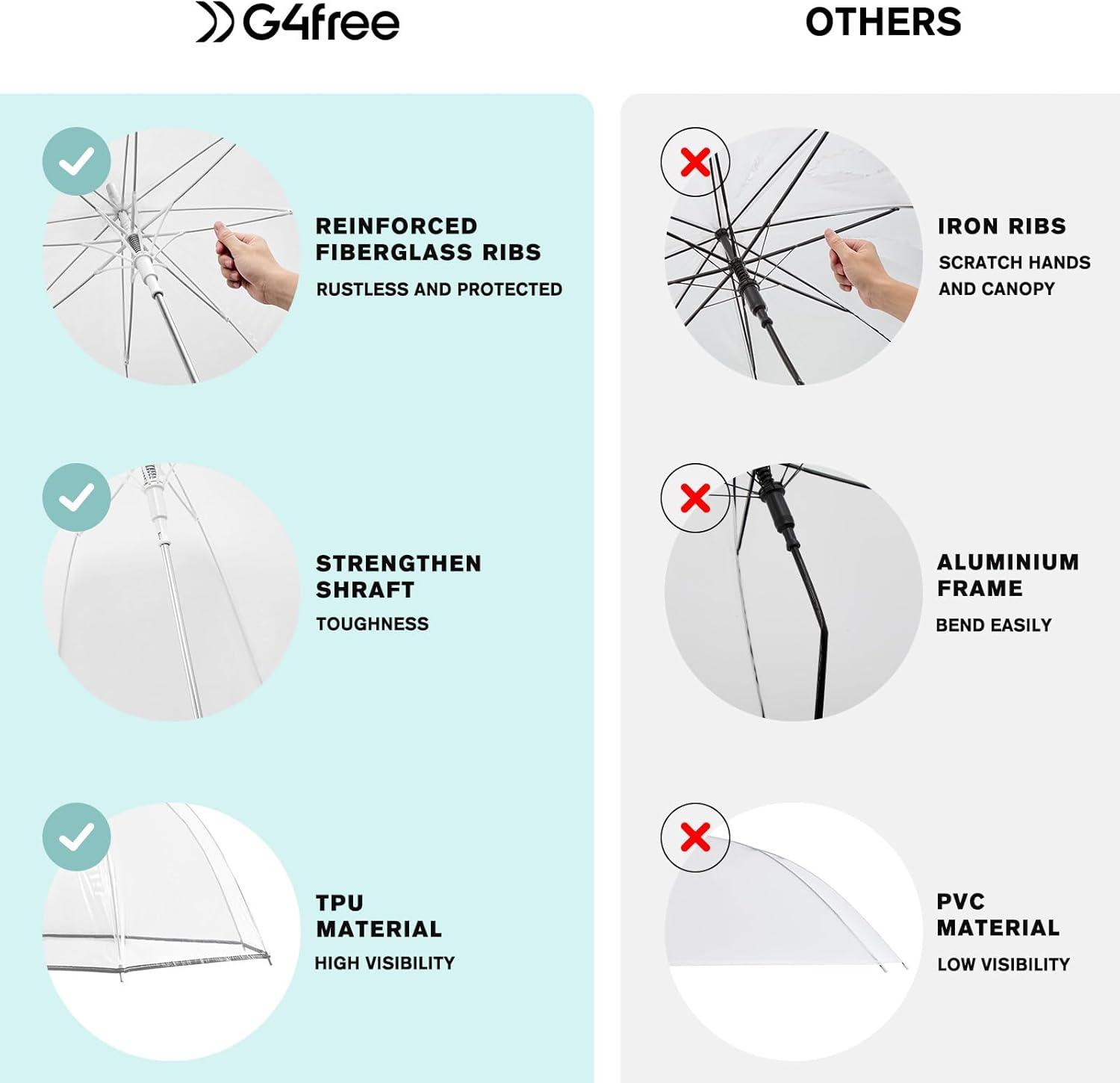 G4free

REINFORCED FIBERGLASS RIBS
RUSTLESS AND PROTECTED

STRENGTHEN SHRAFT
TOUGHNESS

TPU MATERIAL
HIGH VISIBILITY

OTHERS

IRON RIBS
SCRATCH HANDS AND CANOPY

ALUMINIUM FRAME
BEND EASILY

PVC MATERIAL
LOW VISIBILITY