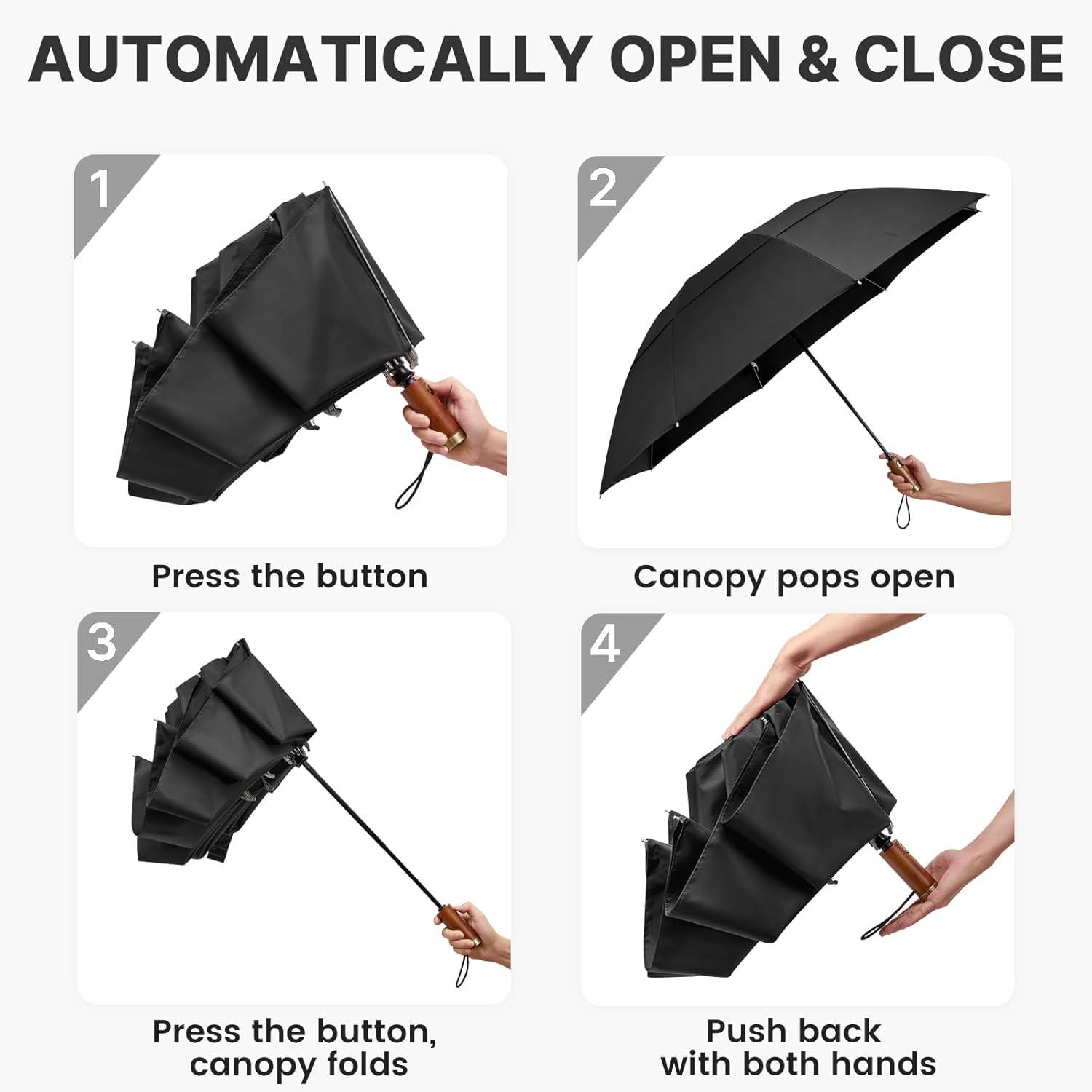 AUTOMATICALLY OPEN & CLOSE

1

Press the button

2

Canopy pops open

3

Press the button, canopy folds

4

Push back with both hands