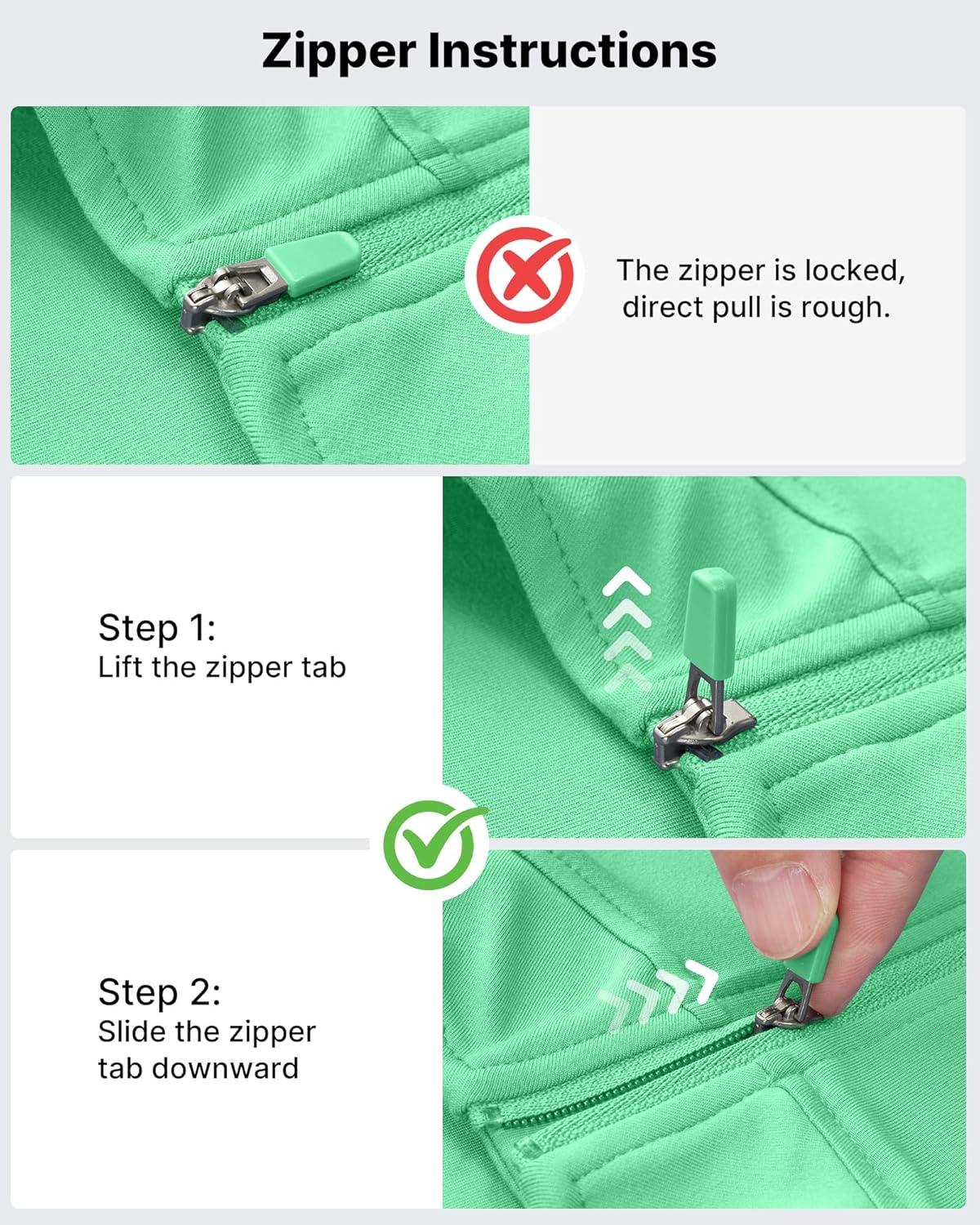 Zipper Instructions

The zipper is locked, direct pull is rough.

Step 1:
Lift the zipper tab

Step 2:
Slide the zipper tab downward