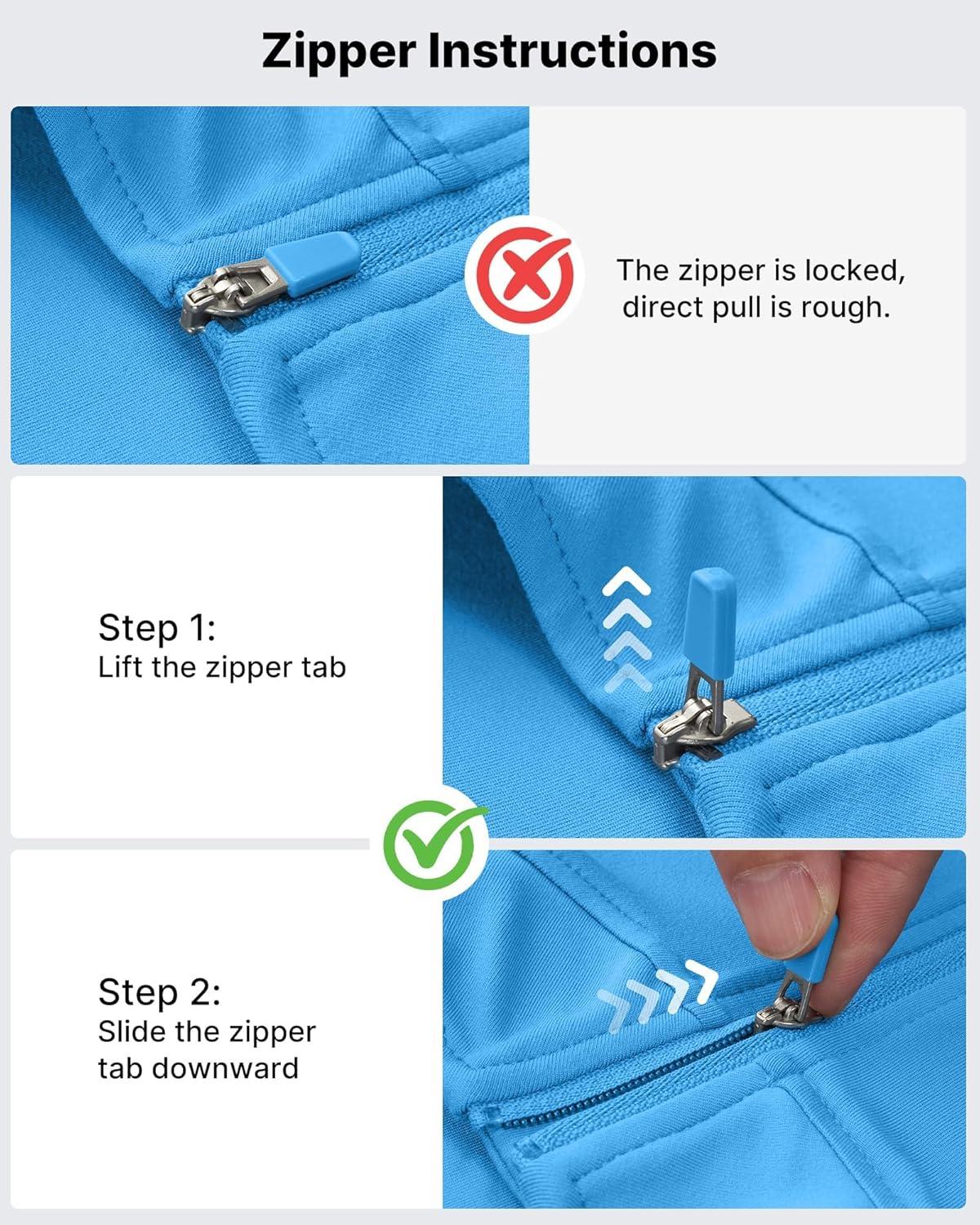 Zipper Instructions

The zipper is locked, direct pull is rough.

Step 1:
Lift the zipper tab

Step 2:
Slide the zipper tab downward