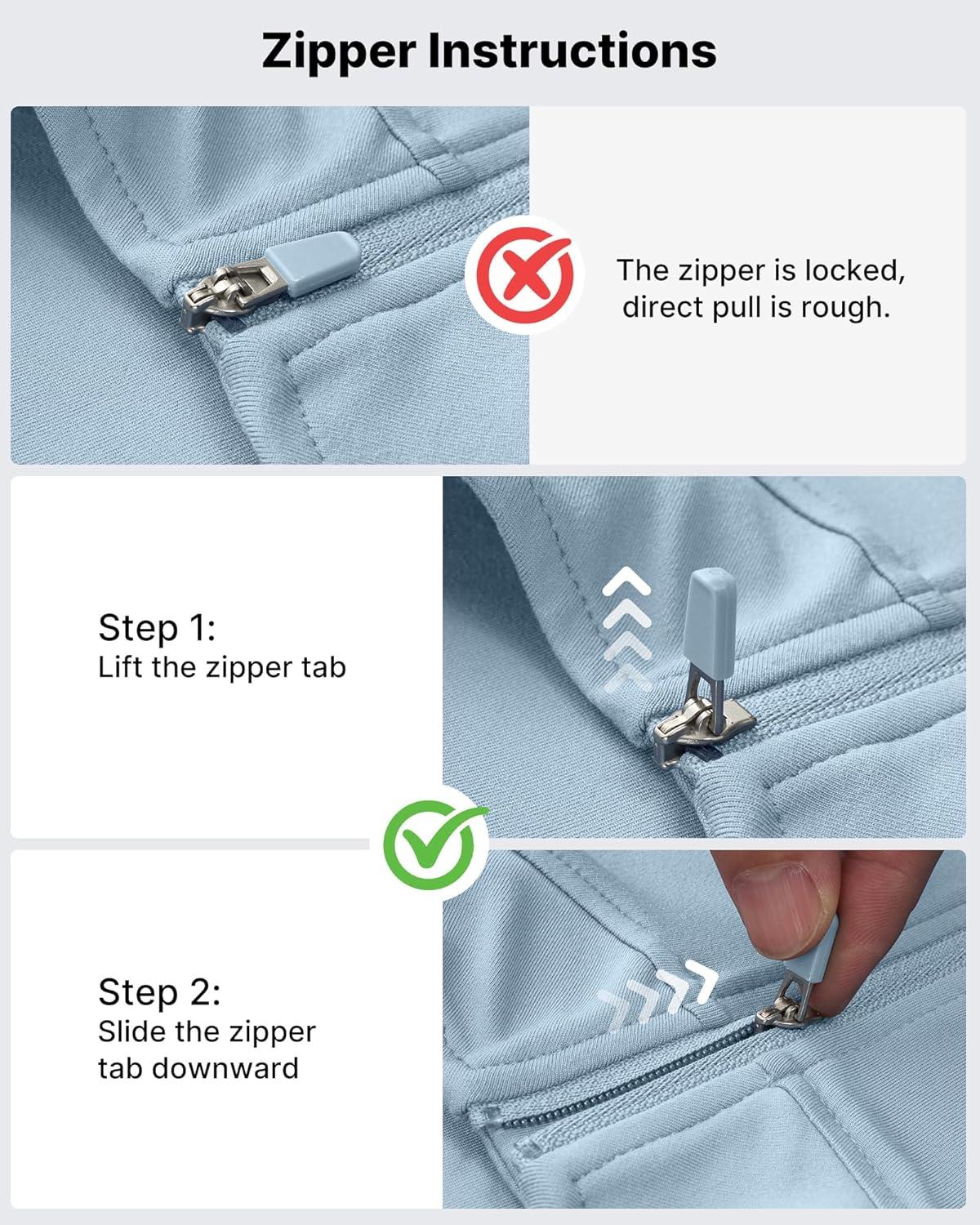 Zipper Instructions

The zipper is locked, direct pull is rough.

Step 1:
Lift the zipper tab

Step 2:
Slide the zipper tab downward