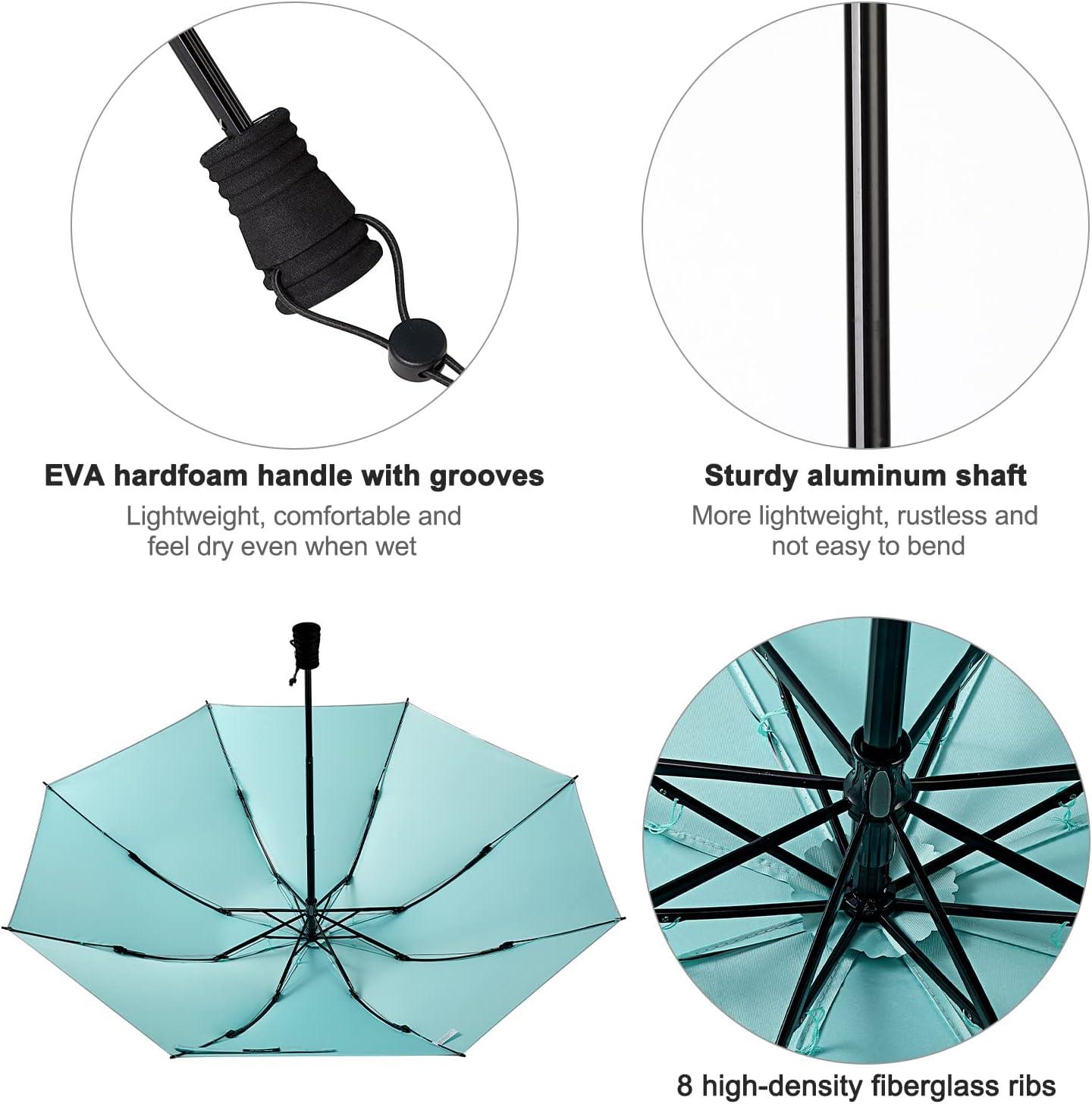 EVA hardfoam handle with grooves
Lightweight, comfortable and feel dry even when wet

Sturdy aluminum shaft
More lightweight, rustless and not easy to bend

8 high-density fiberglass ribs