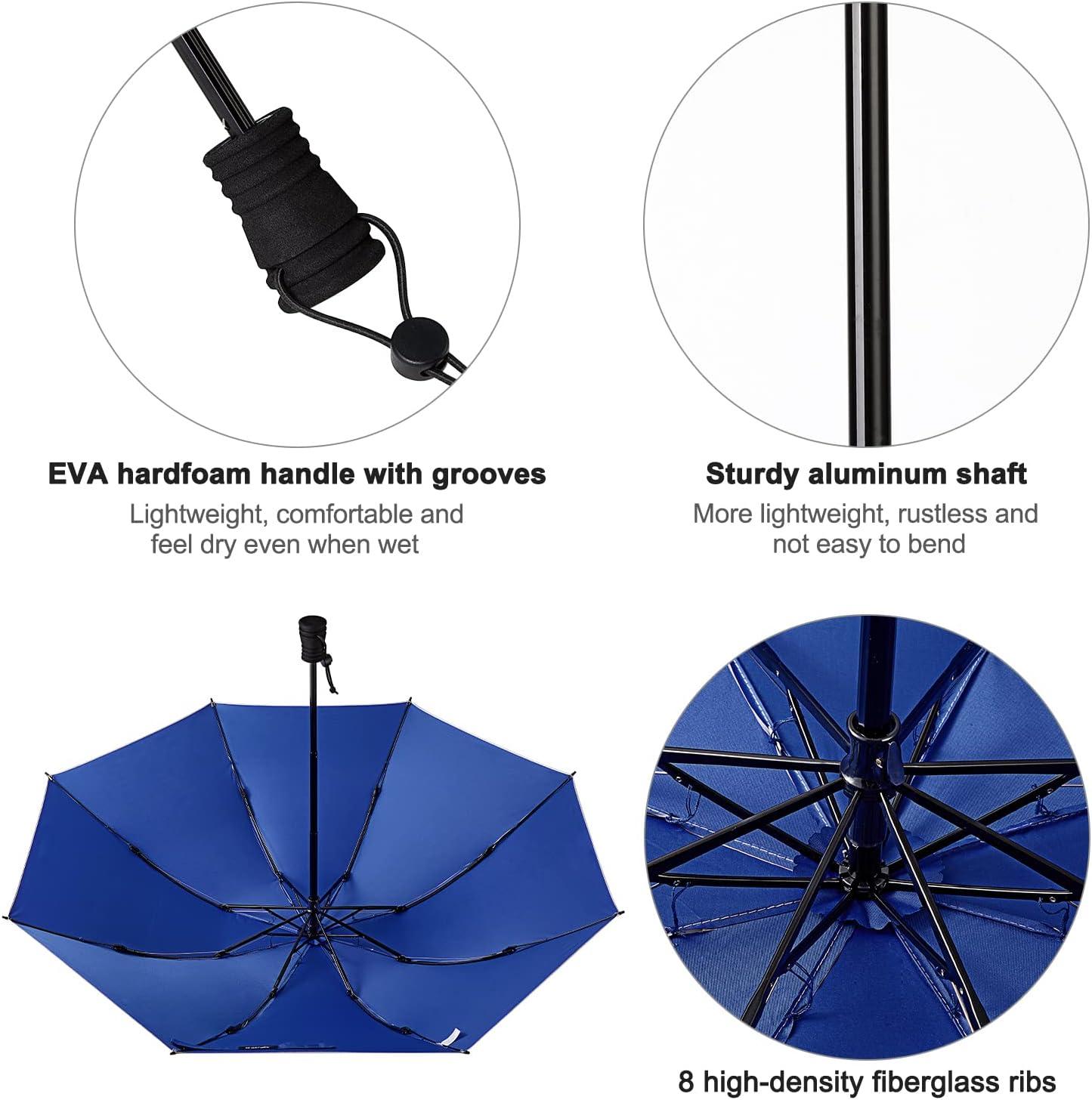 EVA hardfoam handle with grooves
Lightweight, comfortable and feel dry even when wet

Sturdy aluminum shaft
More lightweight, rustless and not easy to bend

8 high-density fiberglass ribs