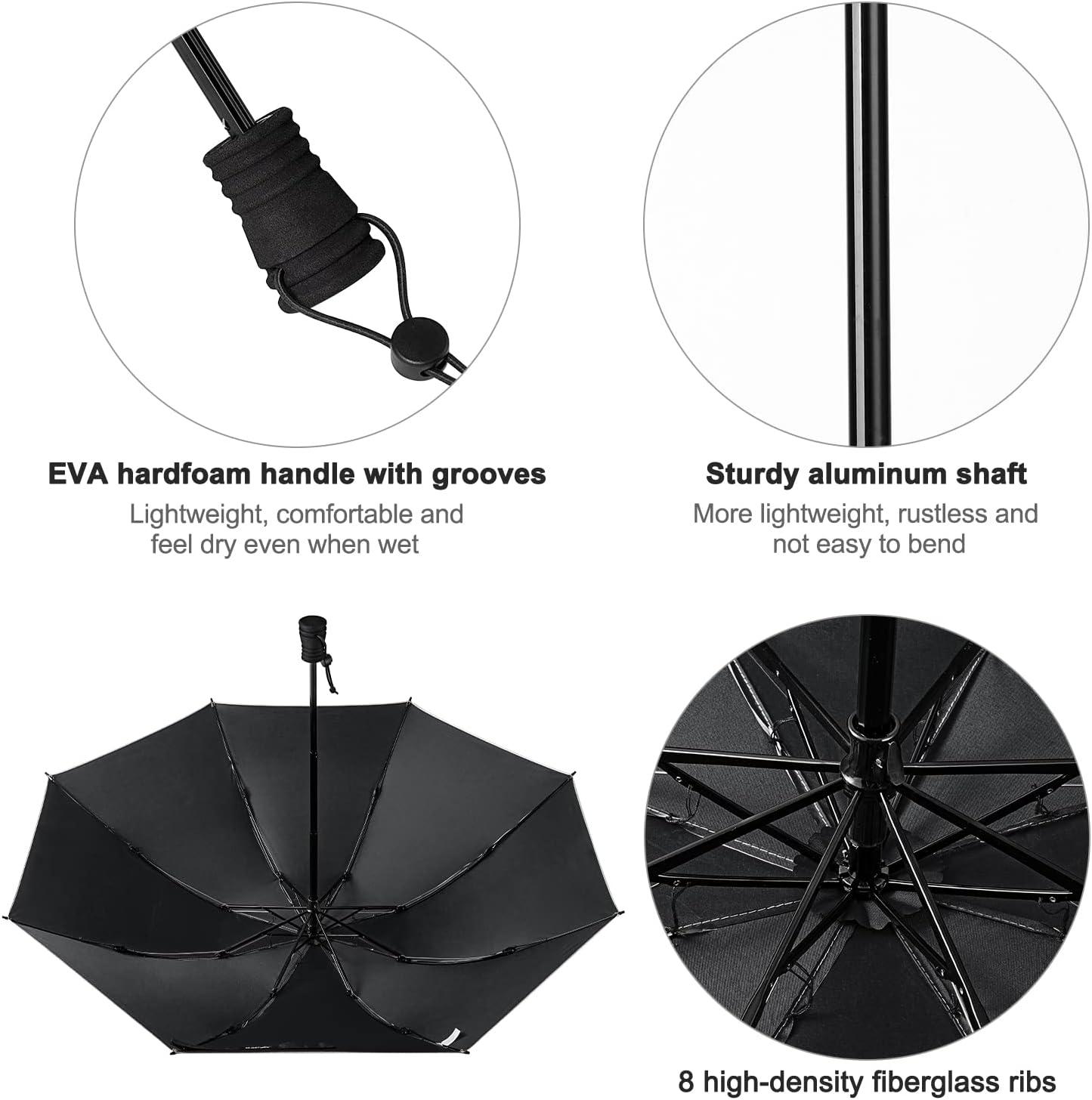 EVA hardfoam handle with grooves

Lightweight, comfortable and feel dry even when wet

Sturdy aluminum shaft

More lightweight, rustless and not easy to bend

8 high-density fiberglass ribs