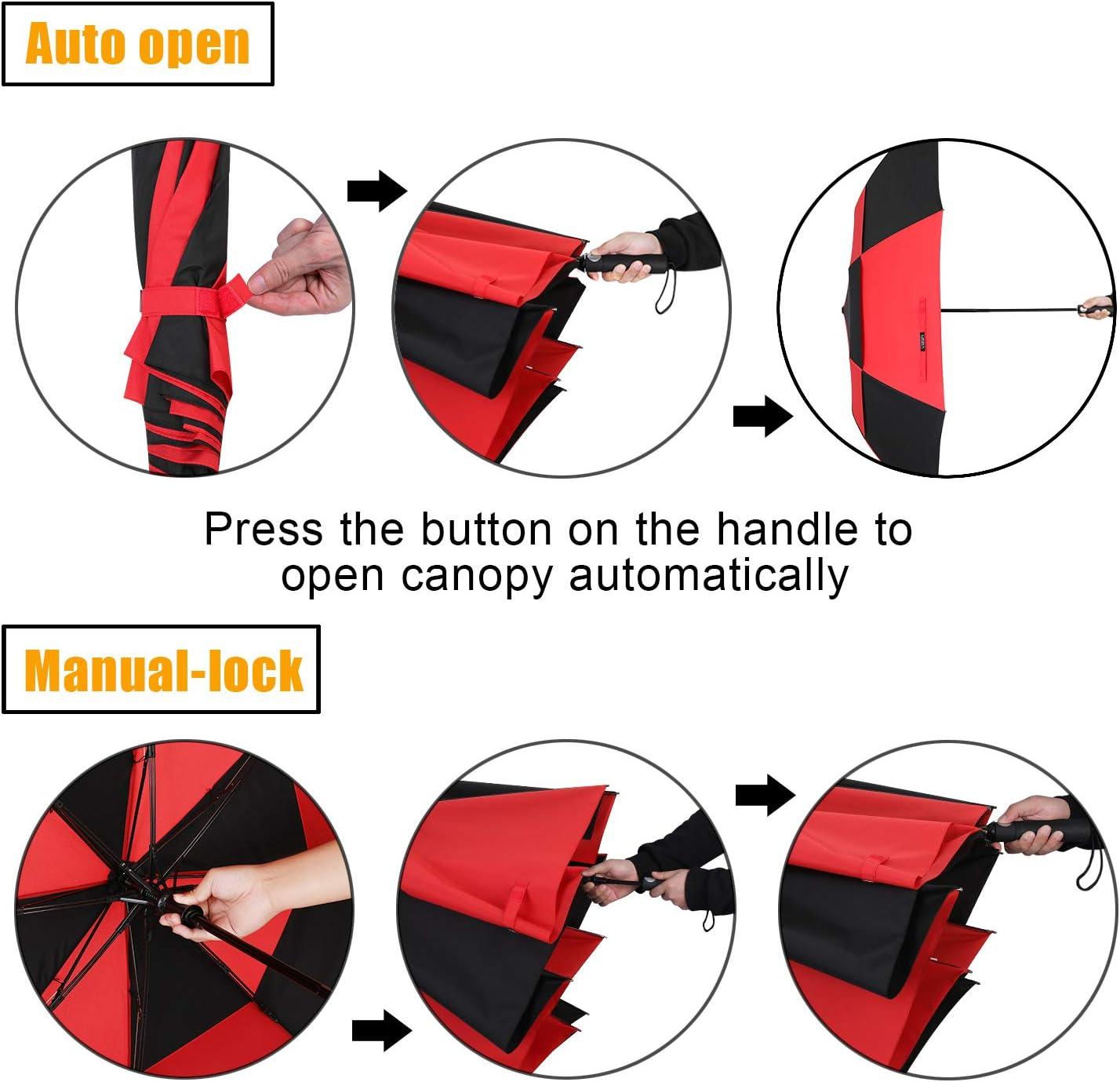 Auto open

Press the button on the handle to open canopy automatically

Manual-lock