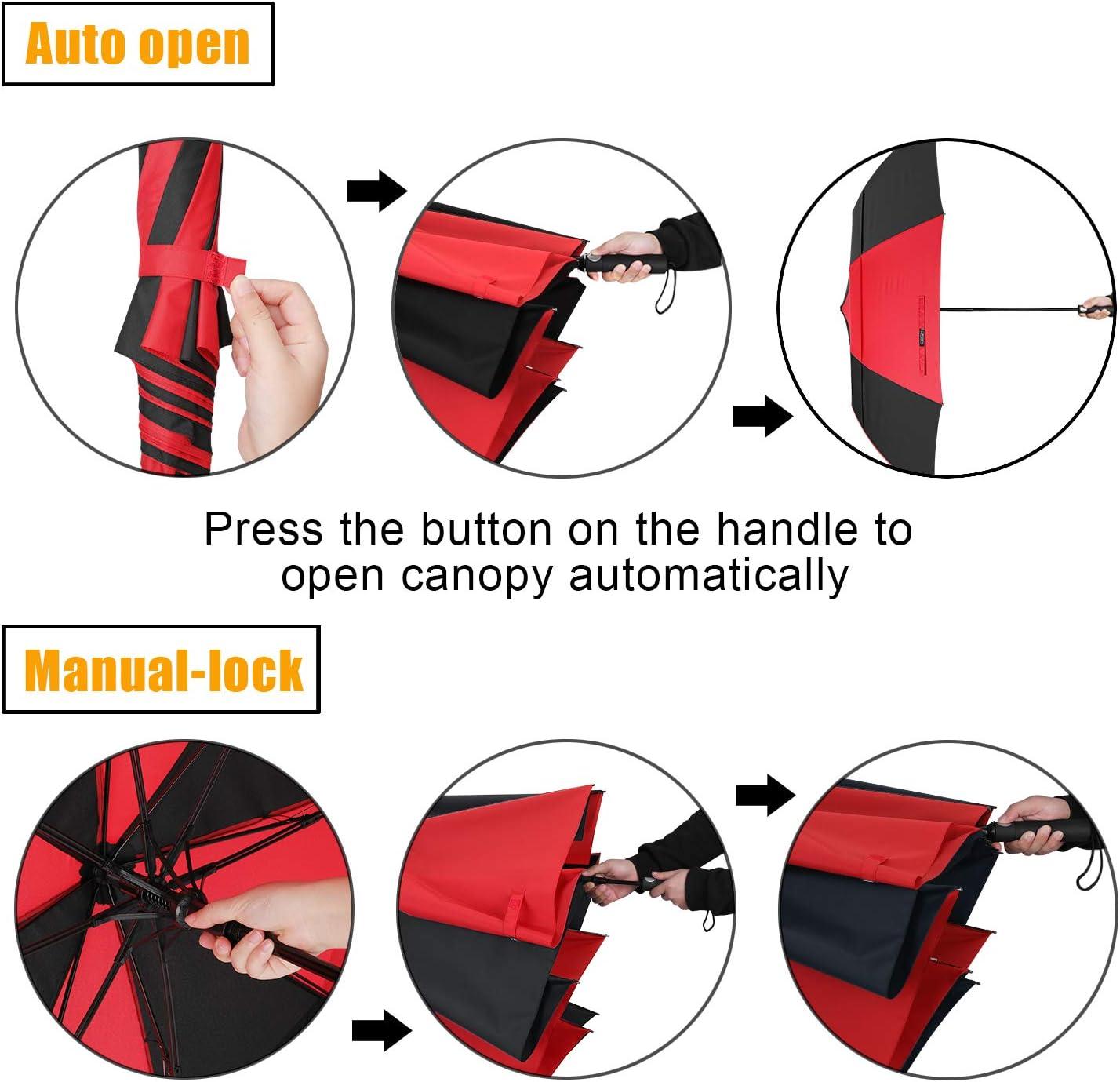 Auto open

Press the button on the handle to open canopy automatically

Manual-lock