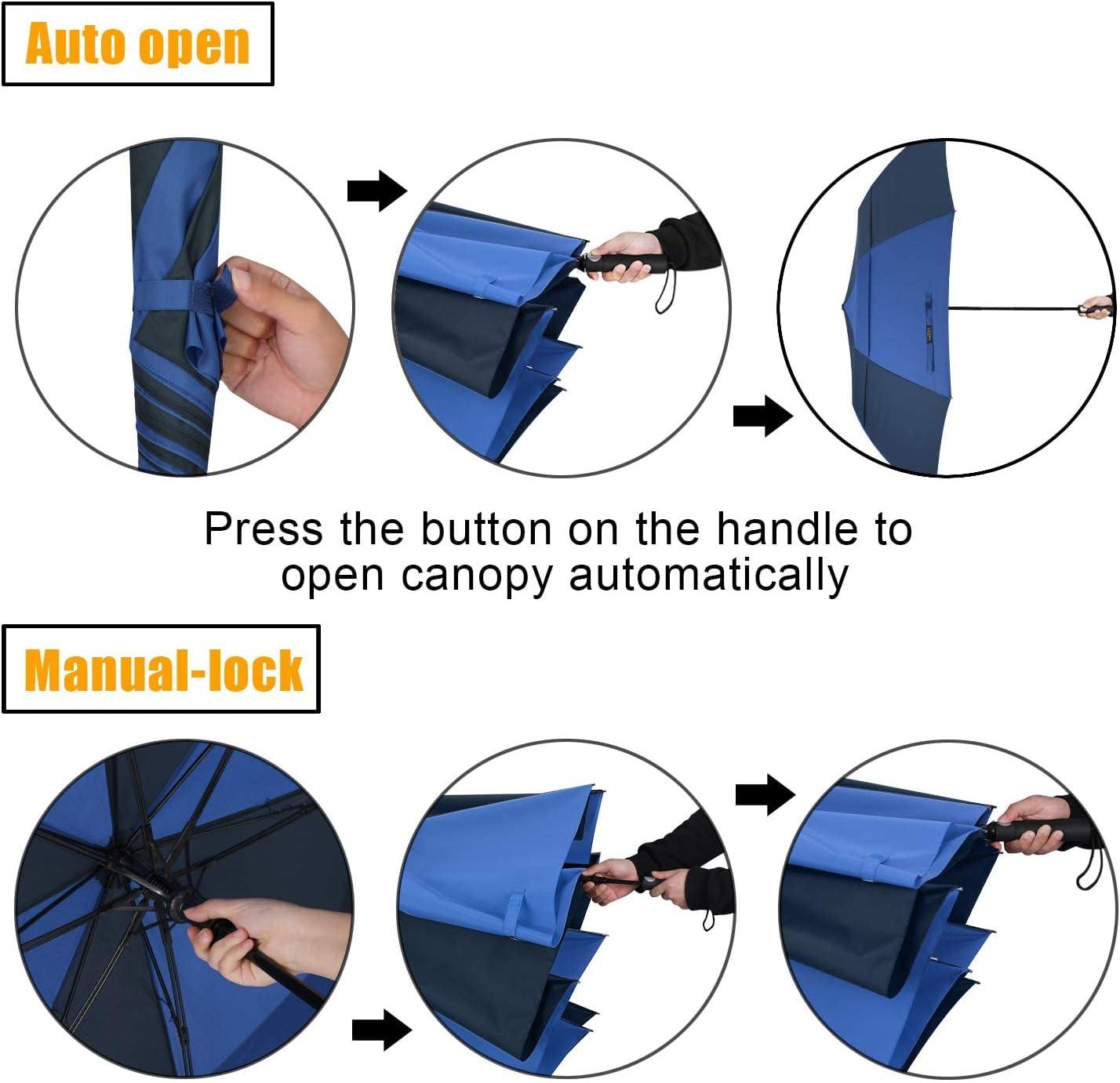 Auto open

Press the button on the handle to open canopy automatically

Manual-lock