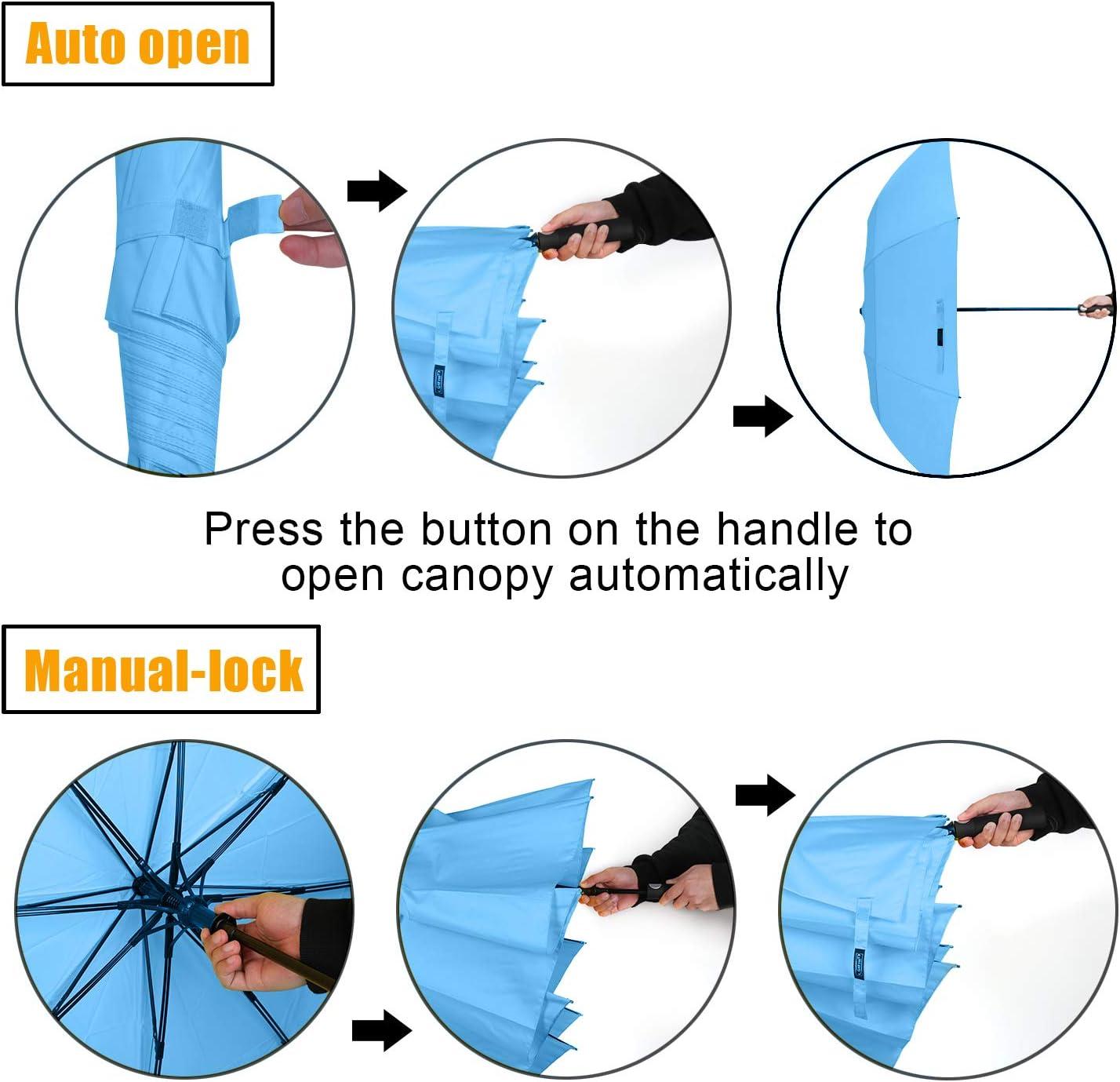 Auto open

Press the button on the handle to open canopy automatically

Manual-lock