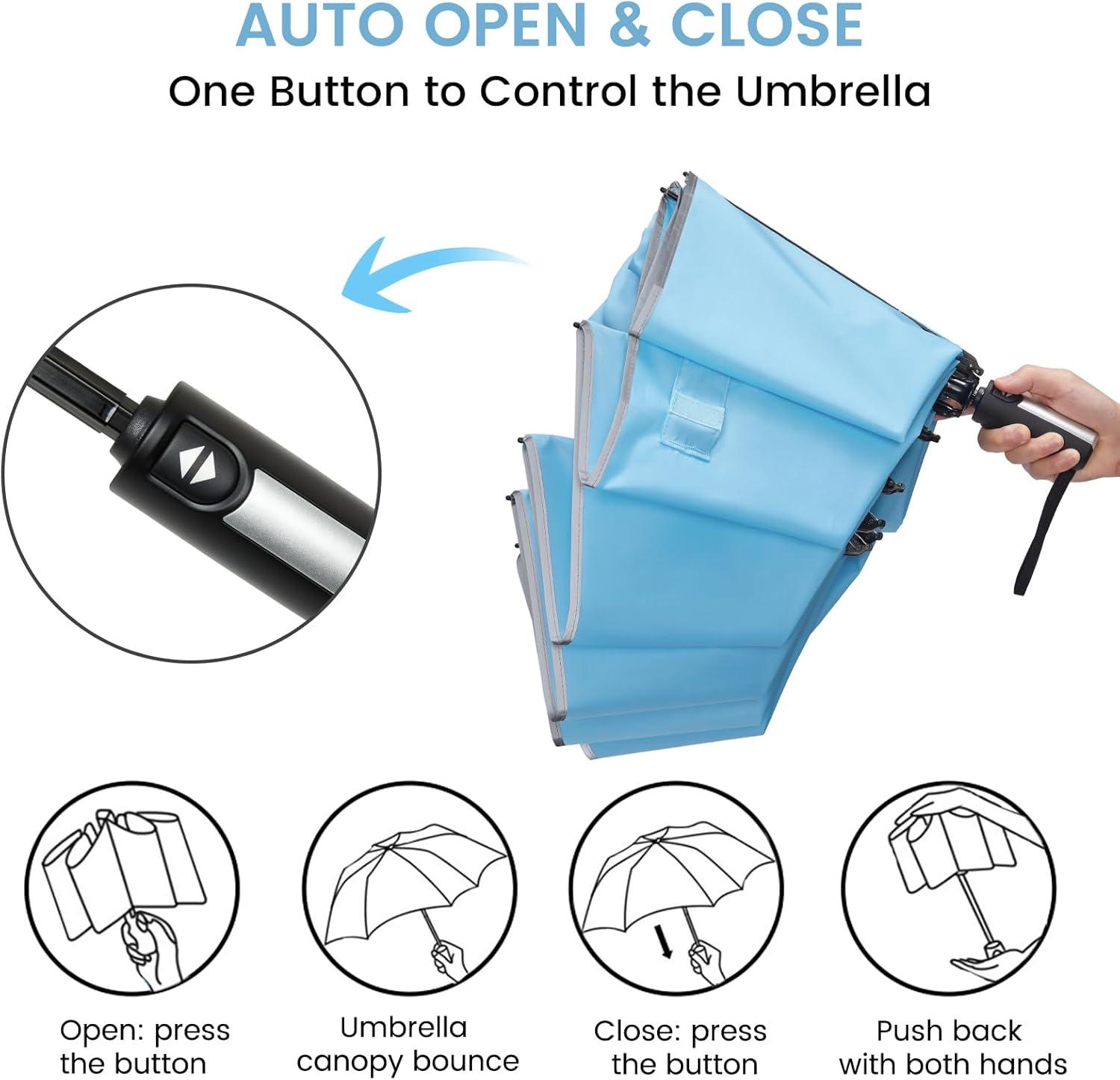 AUTO OPEN & CLOSE
One Button to Control the Umbrella

Open: press the button

Umbrella canopy bounce

Close: press the button

Push back with both hands