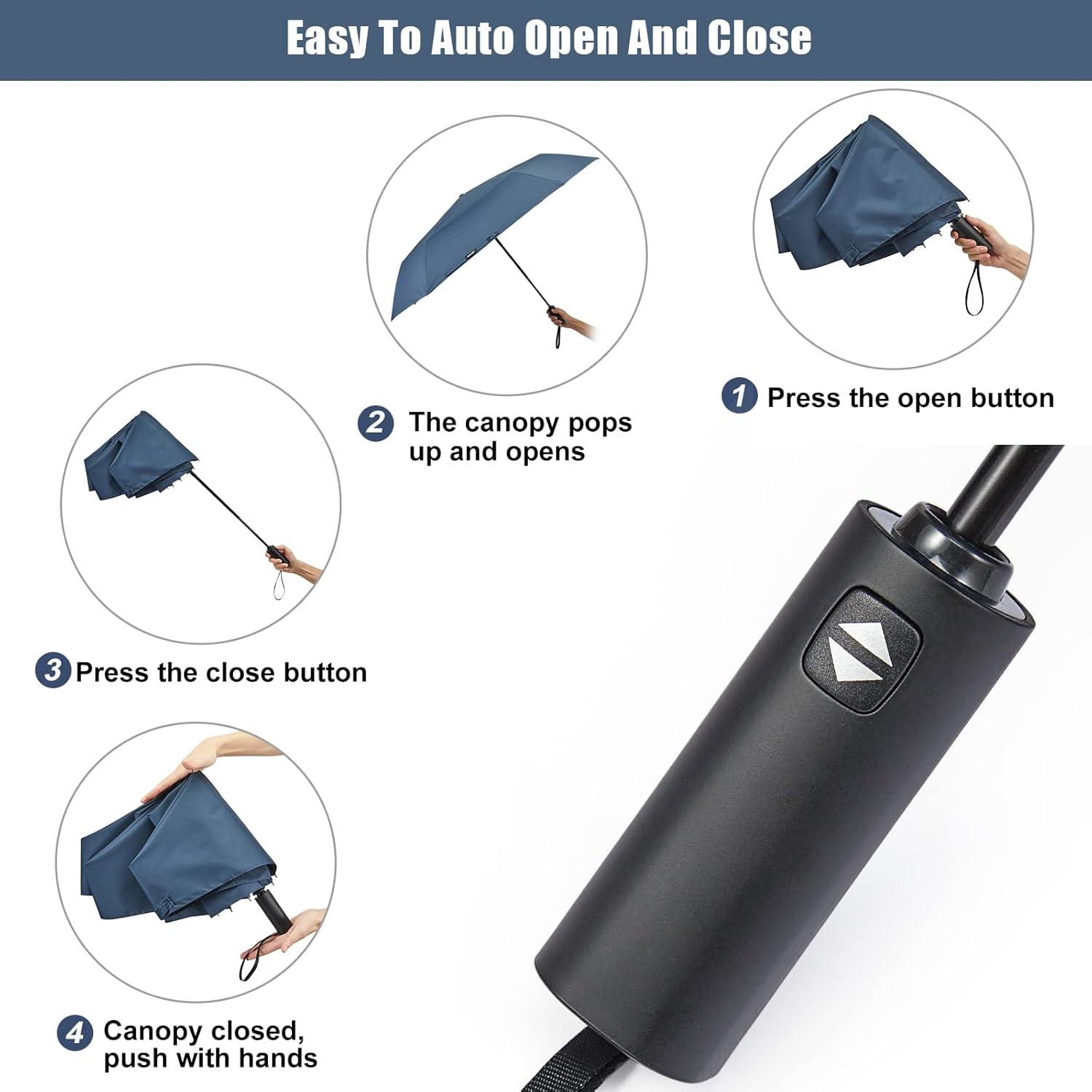 Easy To Auto Open And Close

1 Press the open button

2 The canopy pops up and opens

3 Press the close button

4 Canopy closed, push with hands