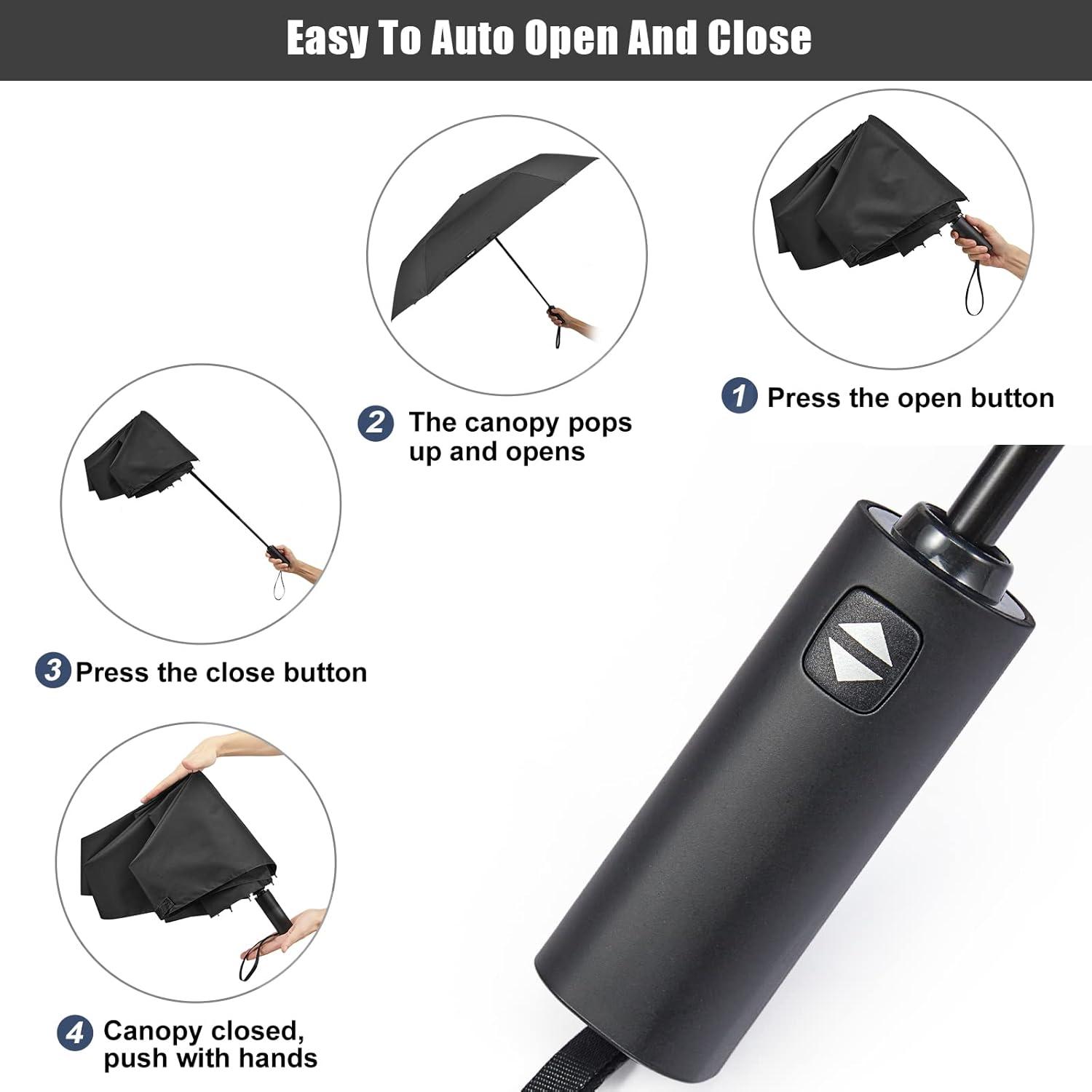 Easy To Auto Open And Close

1 Press the open button

2 The canopy pops up and opens

3 Press the close button

4 Canopy closed, push with hands