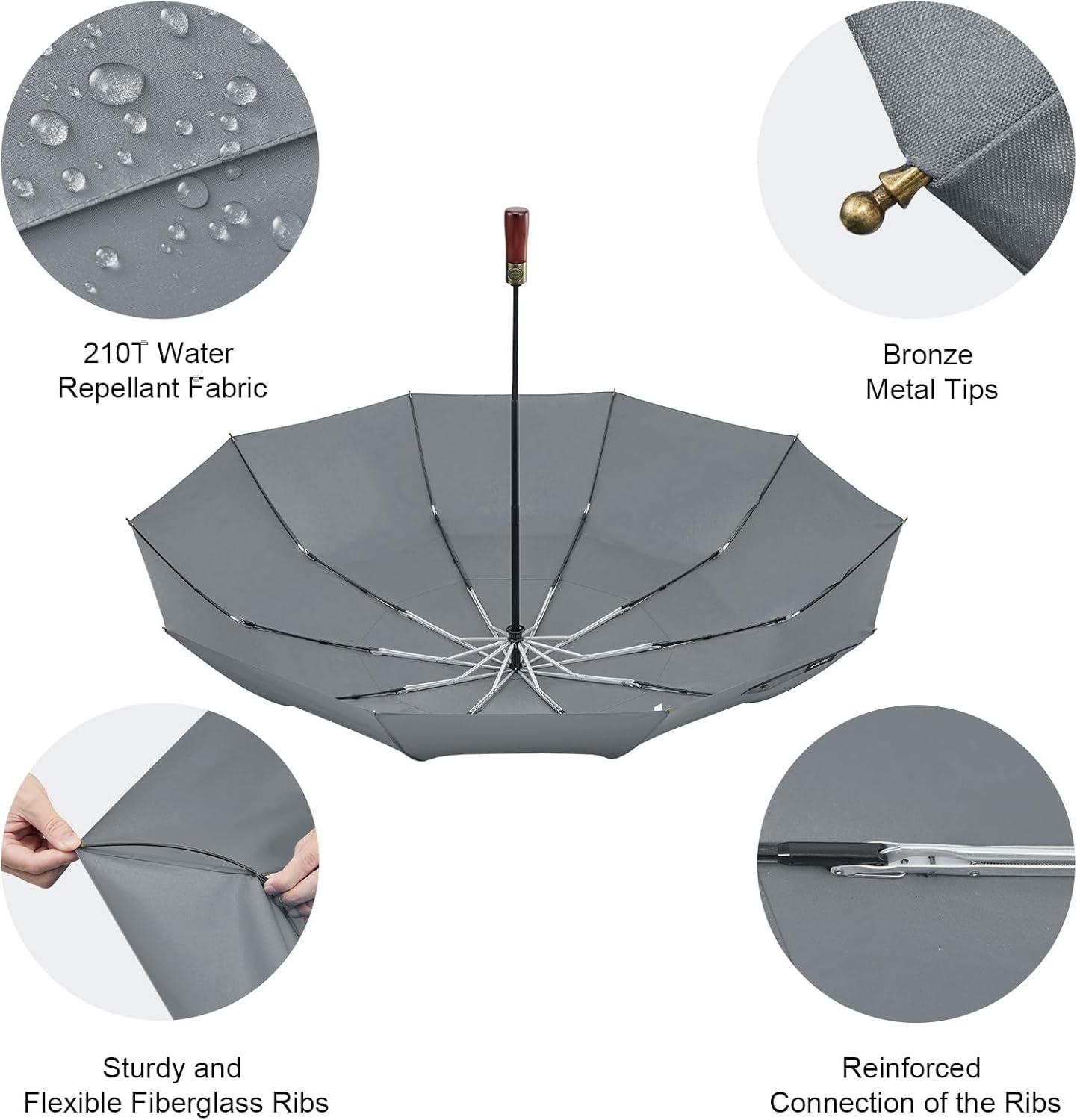 210T Water Repellant Fabric

Bronze Metal Tips

Sturdy and Flexible Fiberglass Ribs

Reinforced Connection of the Ribs