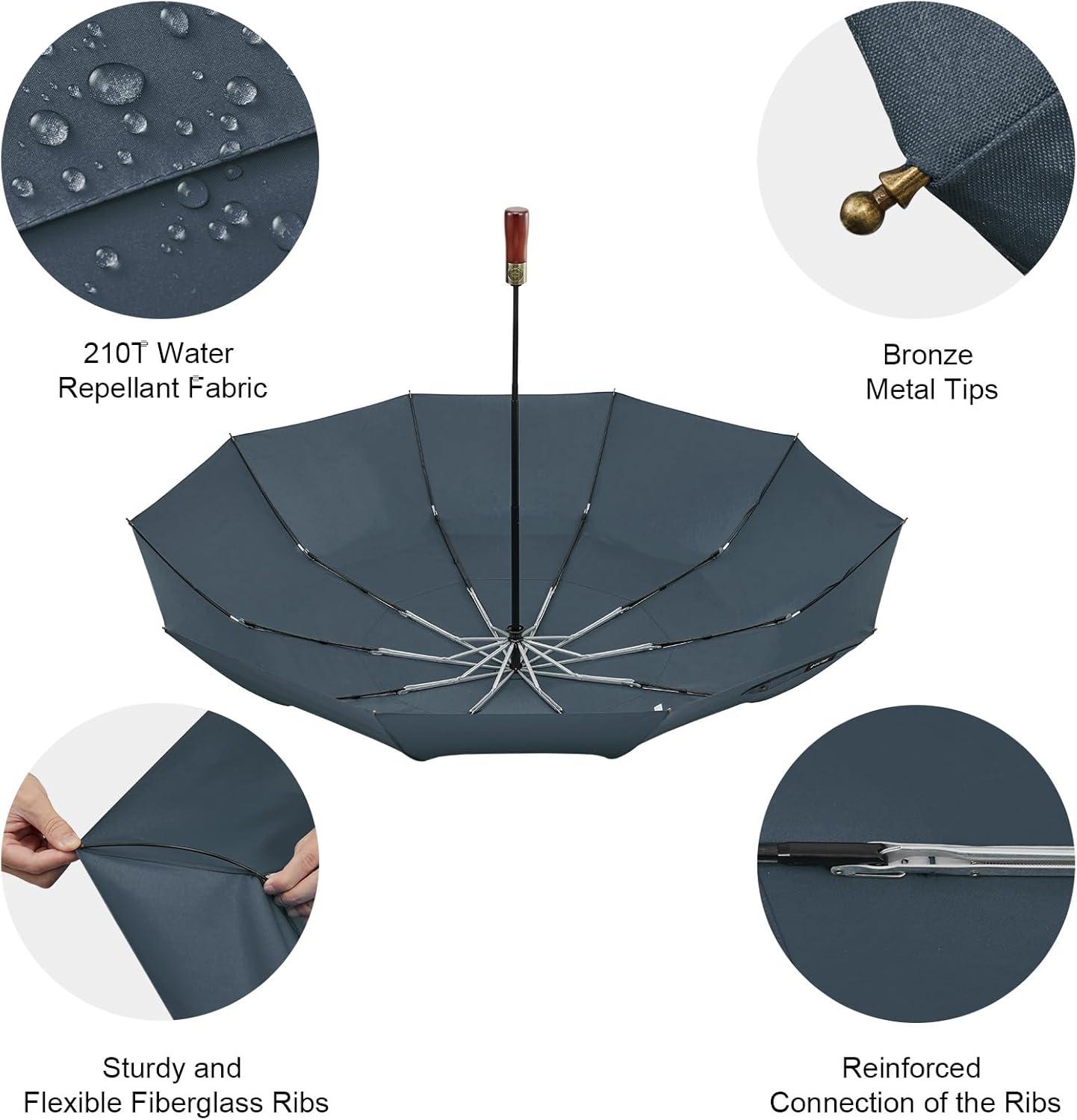 210T Water Repellant Fabric

Bronze Metal Tips

Sturdy and Flexible Fiberglass Ribs

Reinforced Connection of the Ribs