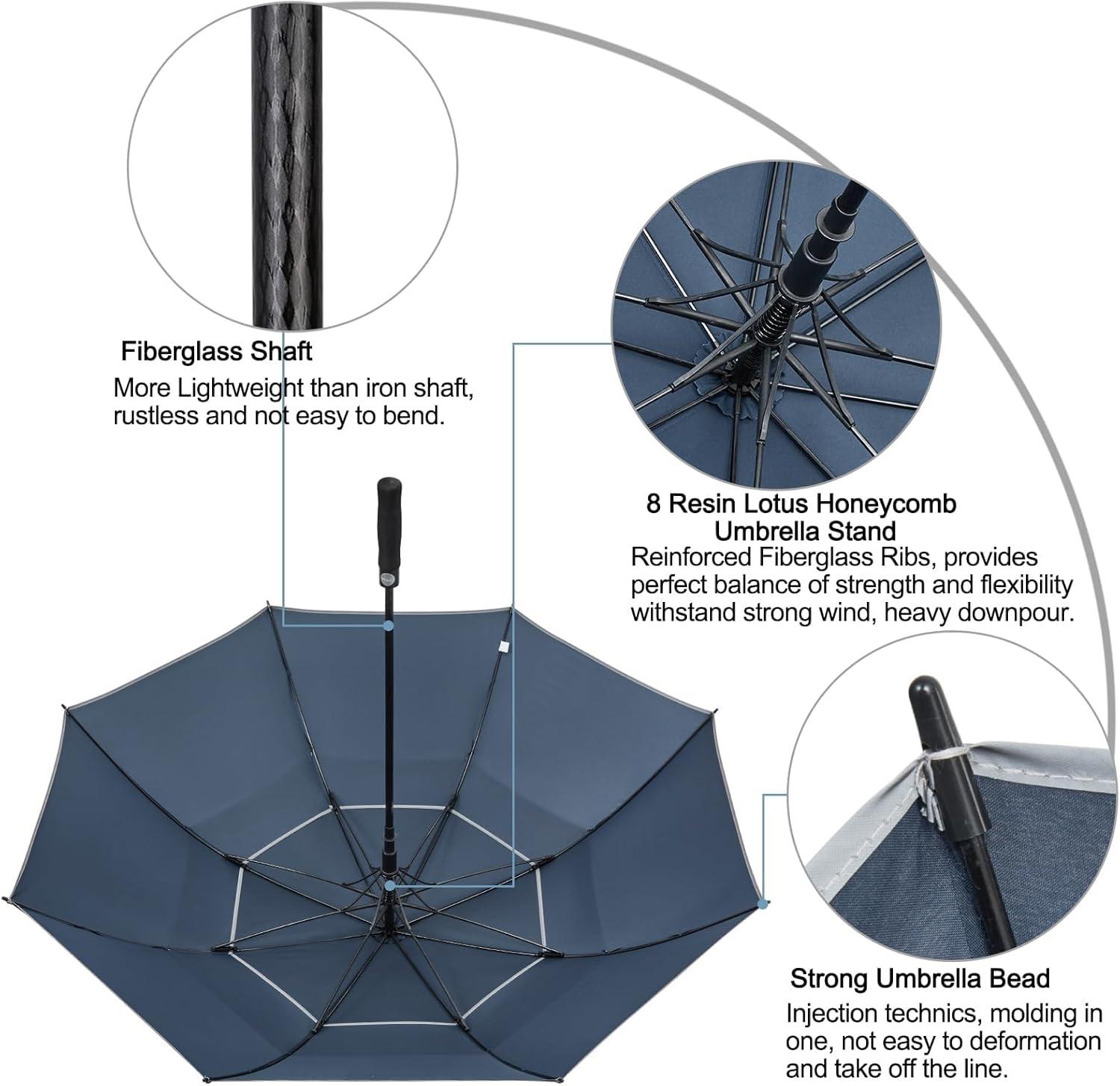 Fiberglass Shaft
More Lightweight than iron shaft, rustless and not easy to bend.

8 Resin Lotus Honeycomb Umbrella Stand
Reinforced Fiberglass Ribs, provides perfect balance of strength and flexibility withstand strong wind, heavy downpour.

Strong Umbrella Bead
Injection technics, molding in one, not easy to deformation and take off the line.