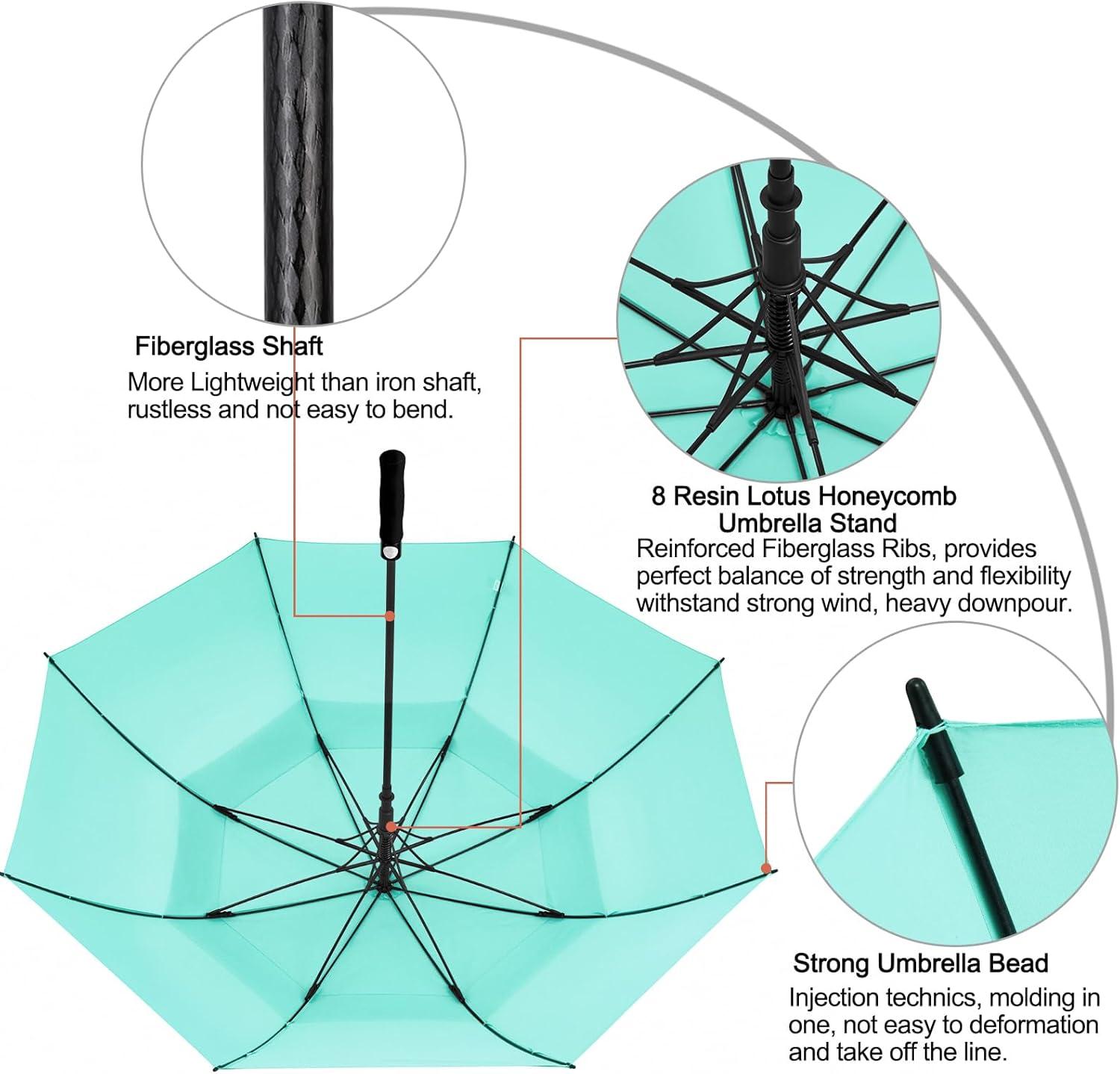 Fiberglass Shaft
More Lightweight than iron shaft, rustless and not easy to bend.

8 Resin Lotus Honeycomb Umbrella Stand
Reinforced Fiberglass Ribs, provides perfect balance of strength and flexibility withstand strong wind, heavy downpour.

Strong Umbrella Bead
Injection technics, molding in one, not easy to deformation and take off the line.