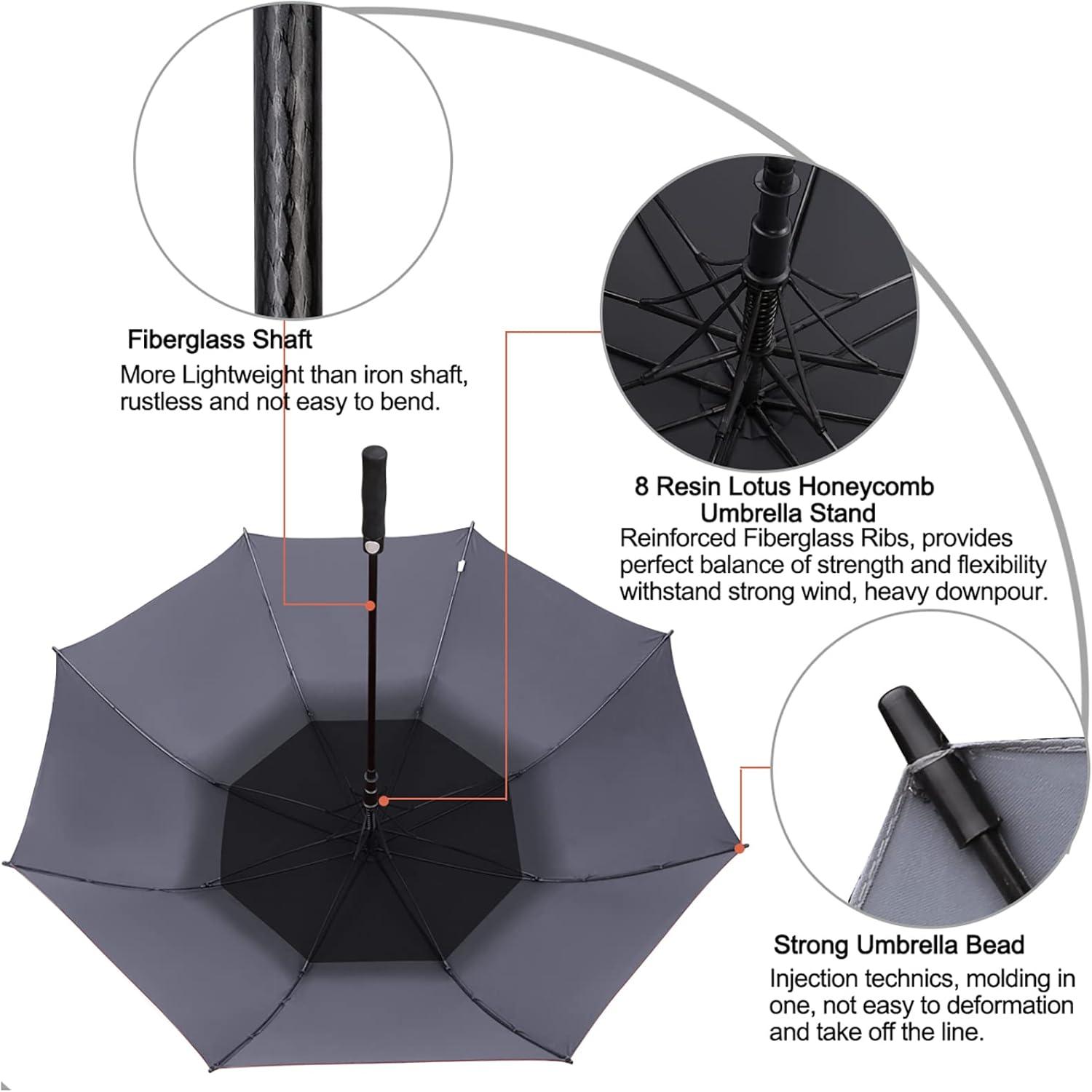 Fiberglass Shaft
More Lightweight than iron shaft, rustless and not easy to bend.

8 Resin Lotus Honeycomb Umbrella Stand
Reinforced Fiberglass Ribs, provides perfect balance of strength and flexibility withstand strong wind, heavy downpour.

Strong Umbrella Bead
Injection technics, molding in one, not easy to deformation and take off the line.