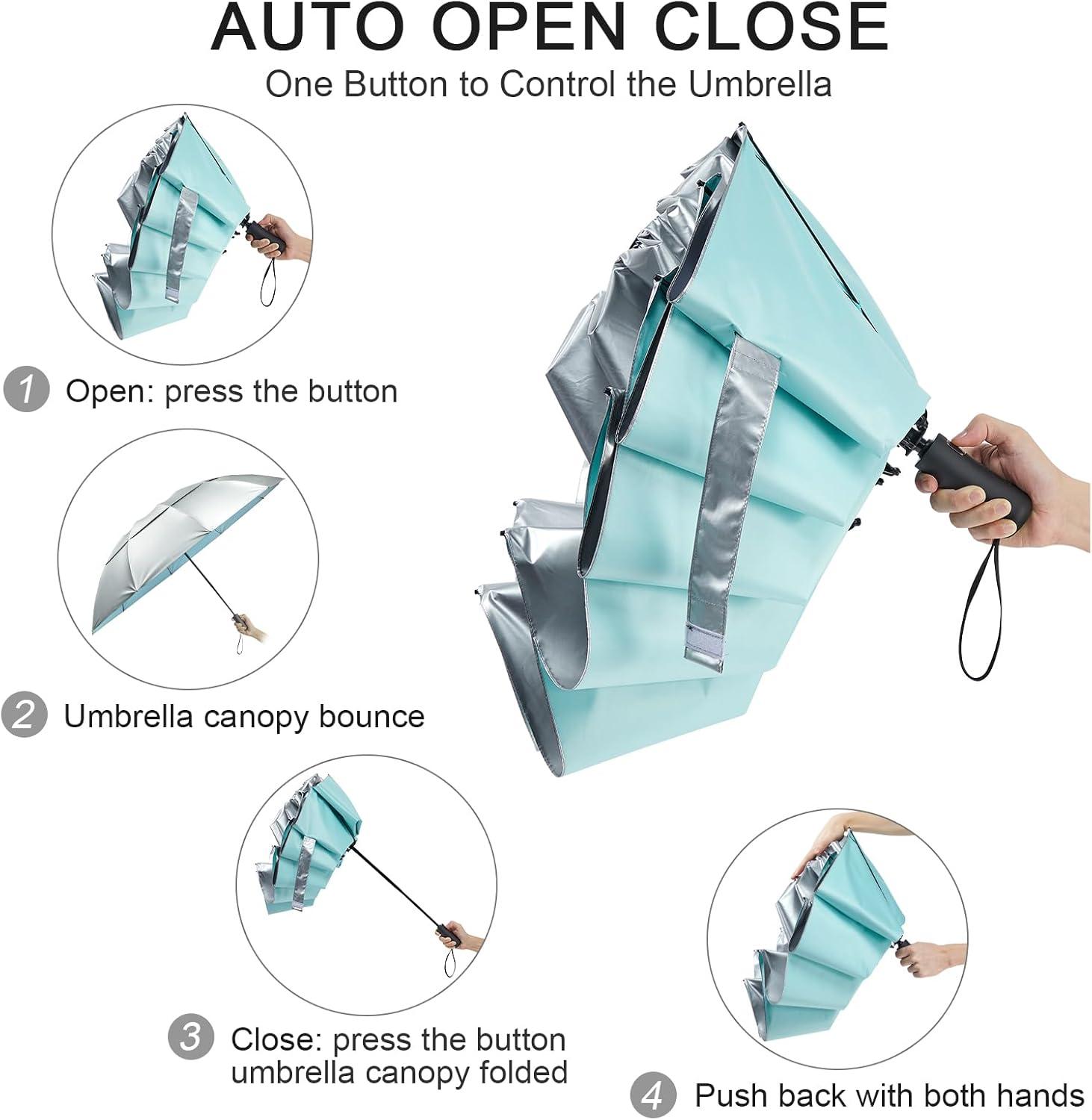 AUTO OPEN CLOSE
One Button to Control the Umbrella

1 Open: press the button

2 Umbrella canopy bounce

3 Close: press the button umbrella canopy folded

4 Push back with both hands