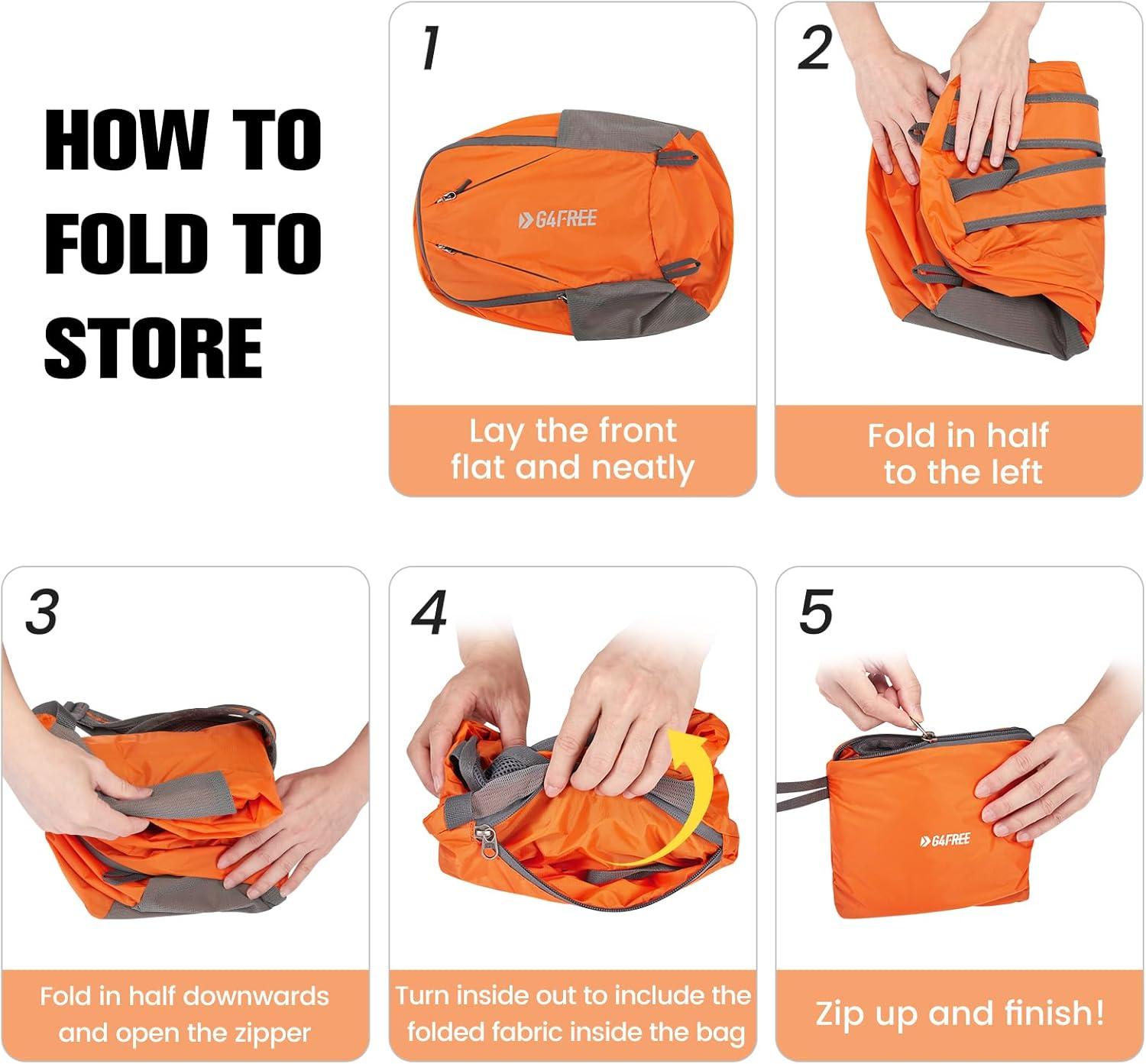 HOW TO FOLD TO STORE

1

G4FREE

Lay the front flat and neatly

2

Fold in half to the left

3

Fold in half downwards and open the zipper

4

Turn inside out to include the folded fabric inside the bag

5

G4FREE

Zip up and finish!