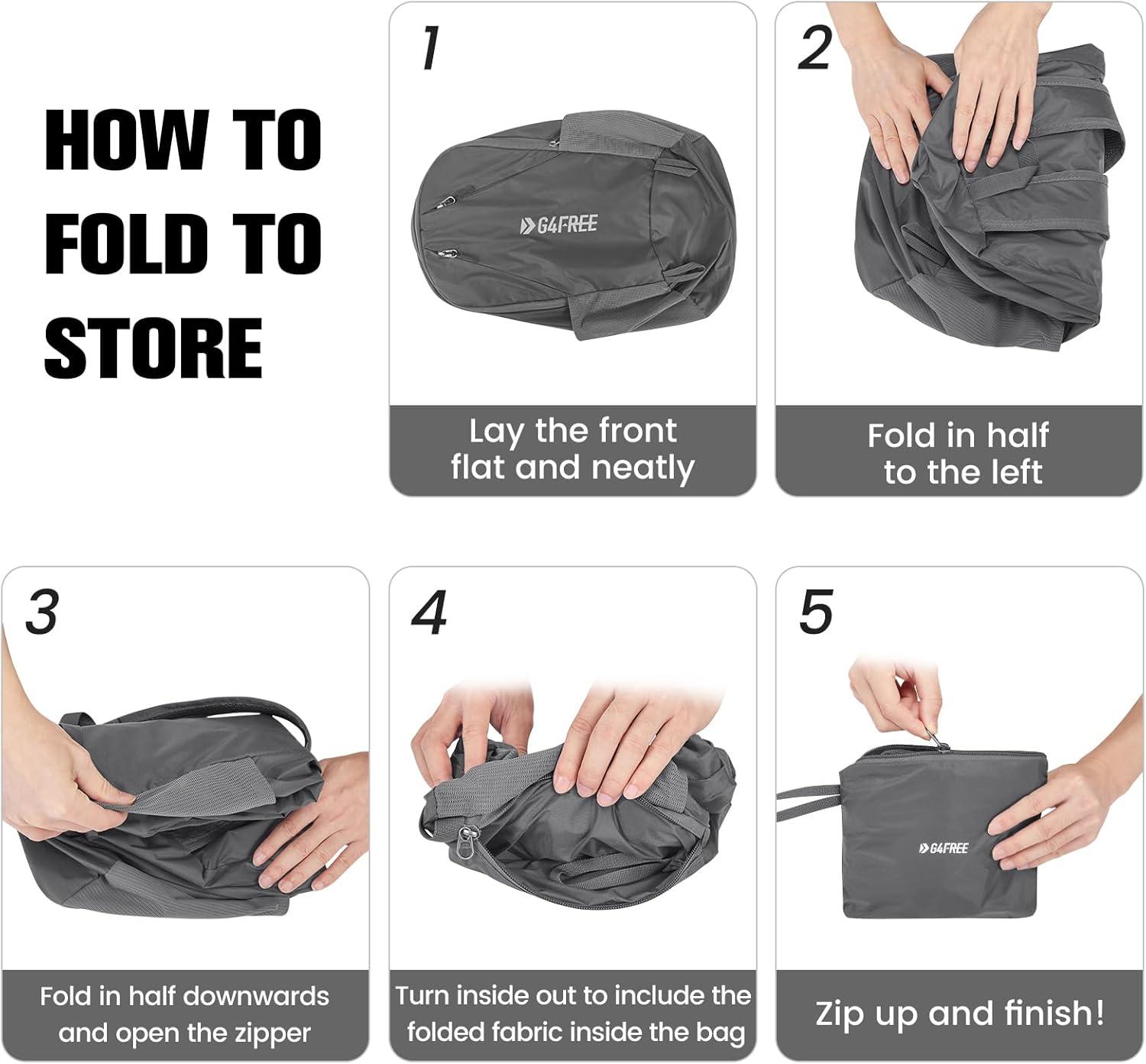 HOW TO FOLD TO STORE

1

G4FREE

Lay the front flat and neatly

2

Fold in half to the left

3

Fold in half downwards and open the zipper

4

Turn inside out to include the folded fabric inside the bag

5

G4FREE

Zip up and finish!