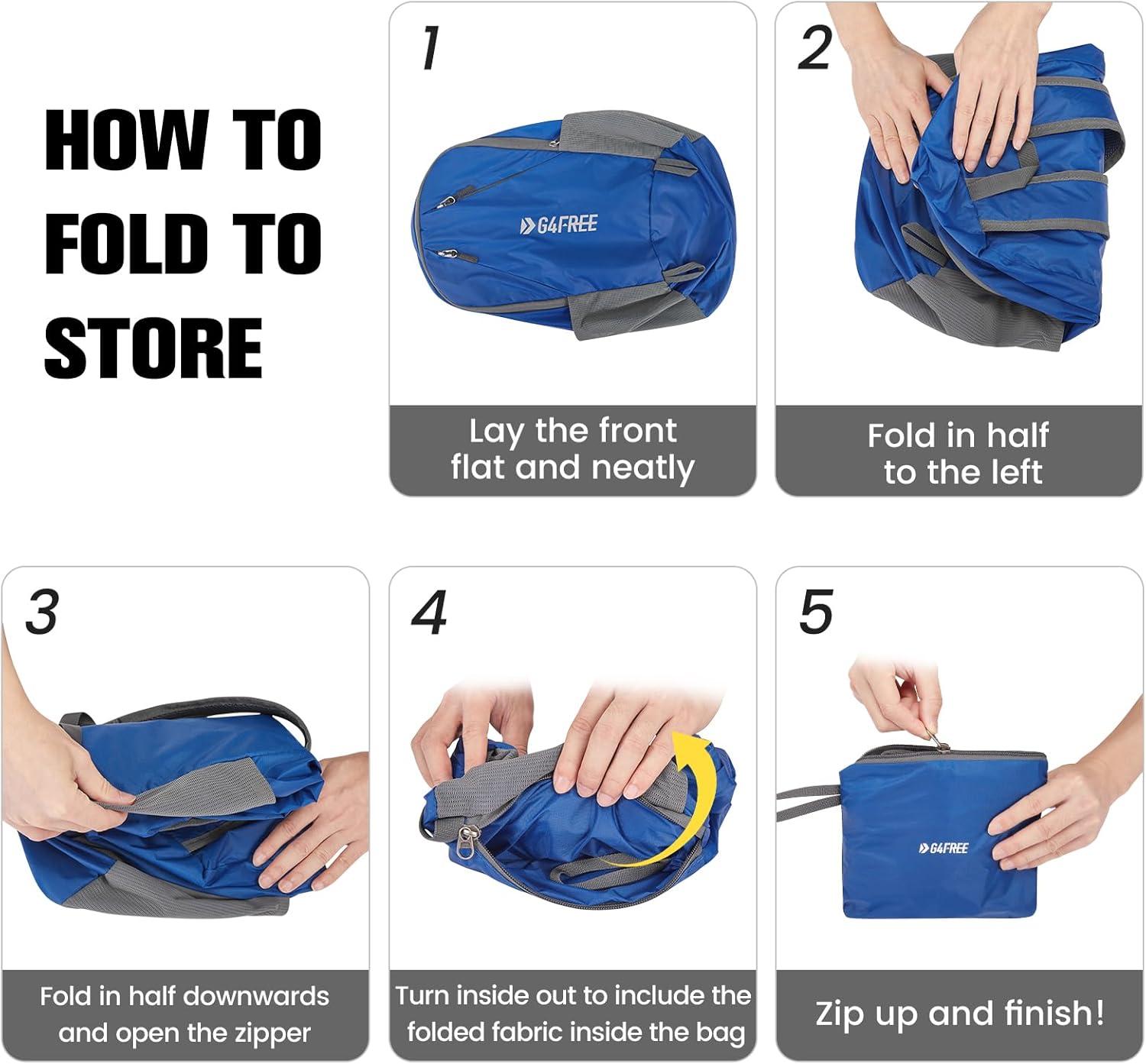 HOW TO FOLD TO STORE

1

G4FREE

Lay the front flat and neatly

2

Fold in half to the left

3

Fold in half downwards and open the zipper

4

Turn inside out to include the folded fabric inside the bag

5

G4FREE

Zip up and finish!