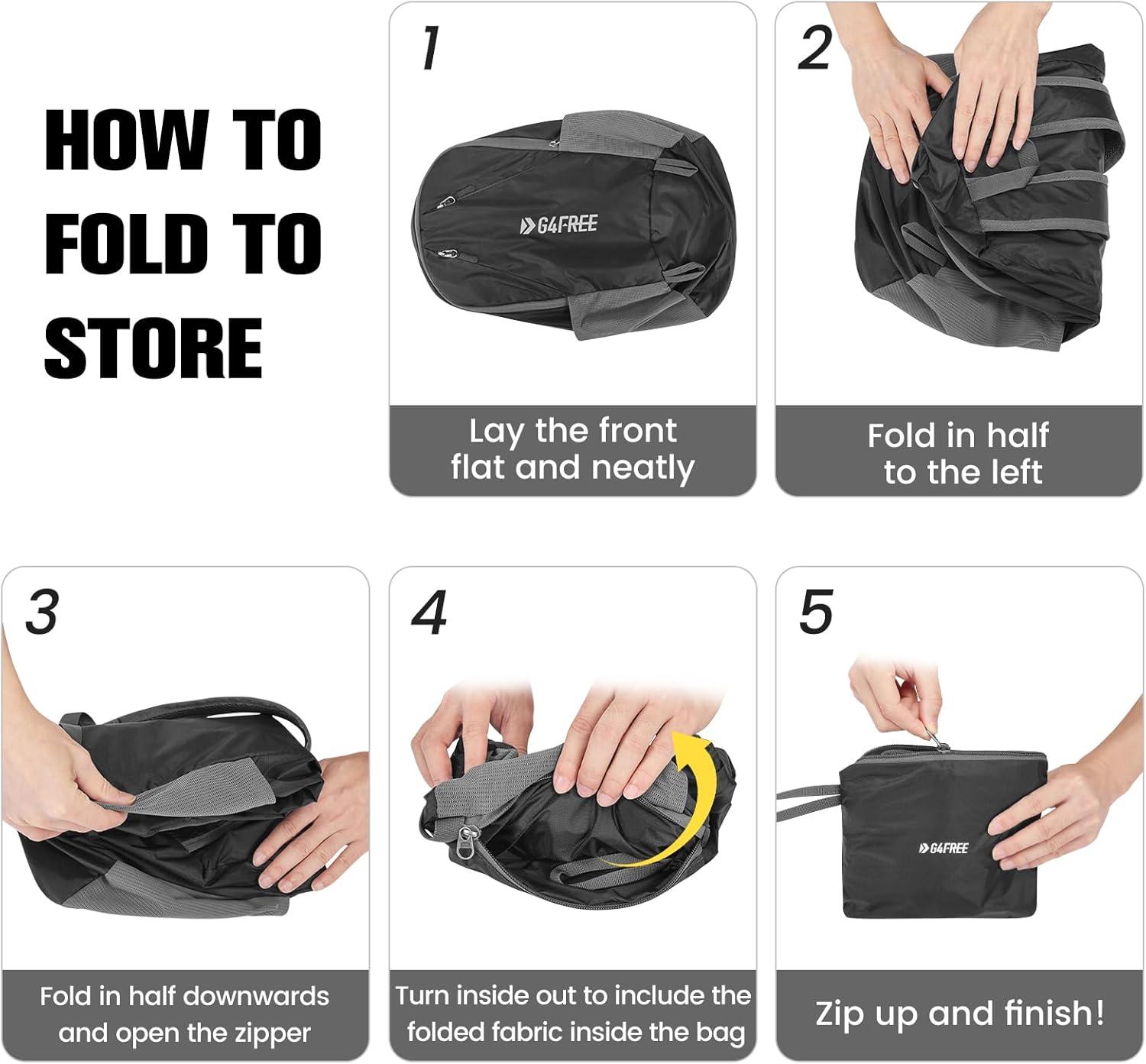 HOW TO FOLD TO STORE

1

G4FREE

Lay the front flat and neatly

2

Fold in half to the left

3

Fold in half downwards and open the zipper

4

Turn inside out to include the folded fabric inside the bag

5

G4FREE

Zip up and finish!