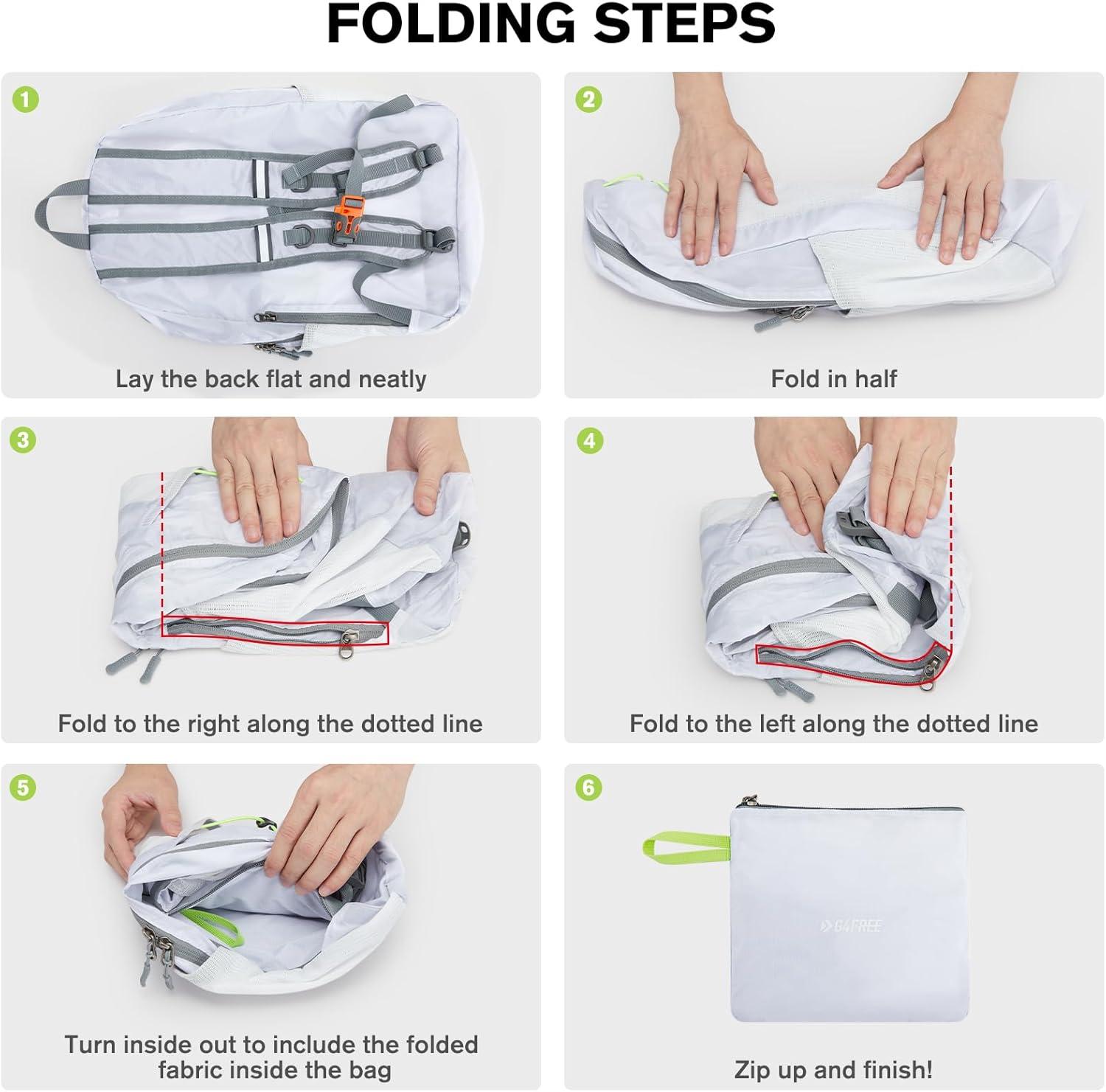 FOLDING STEPS

1
Lay the back flat and neatly

2
Fold in half

3
Fold to the right along the dotted line

4
Fold to the left along the dotted line

5
Turn inside out to include the folded fabric inside the bag

6
G4FREE
Zip up and finish!