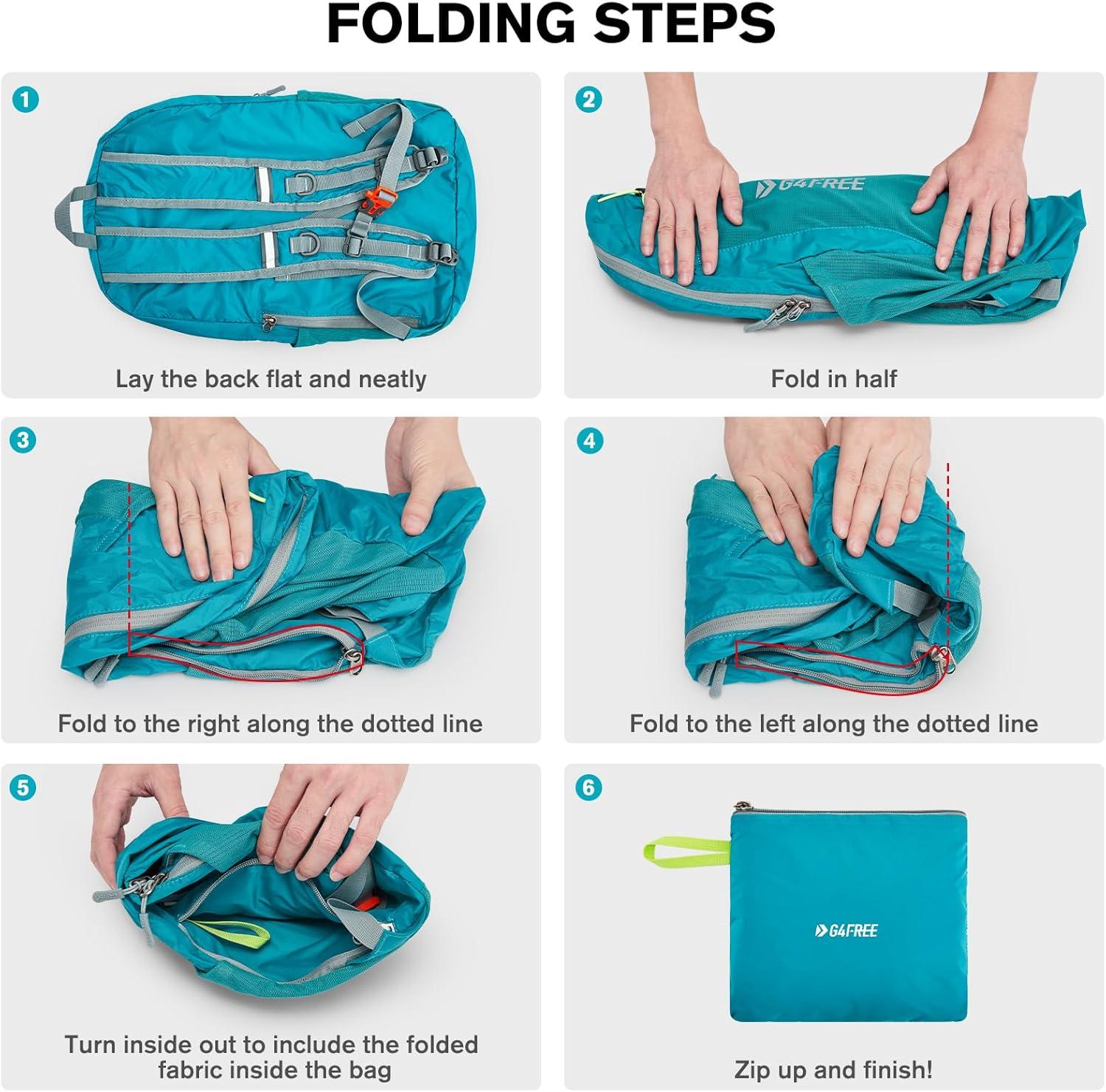 FOLDING STEPS

1

Lay the back flat and neatly

2

G4FREE

Fold in half

3

Fold to the right along the dotted line

4

Fold to the left along the dotted line

5

Turn inside out to include the folded fabric inside the bag

6

G4FREE

Zip up and finish!