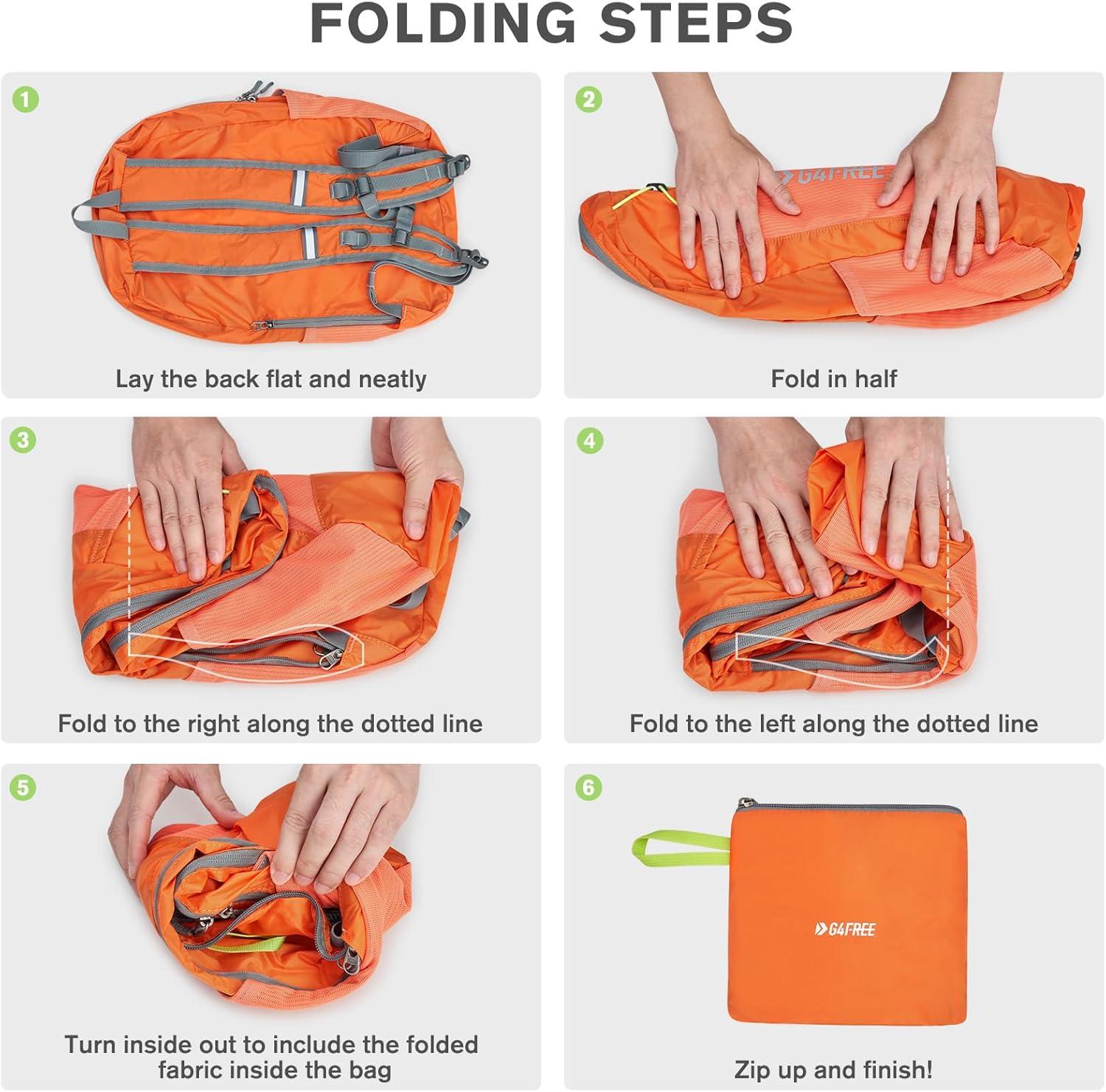 FOLDING STEPS

1

Lay the back flat and neatly

2

G4FREE

Fold in half

3

Fold to the right along the dotted line

4

Fold to the left along the dotted line

5

Turn inside out to include the folded fabric inside the bag

6

G4FREE

Zip up and finish!