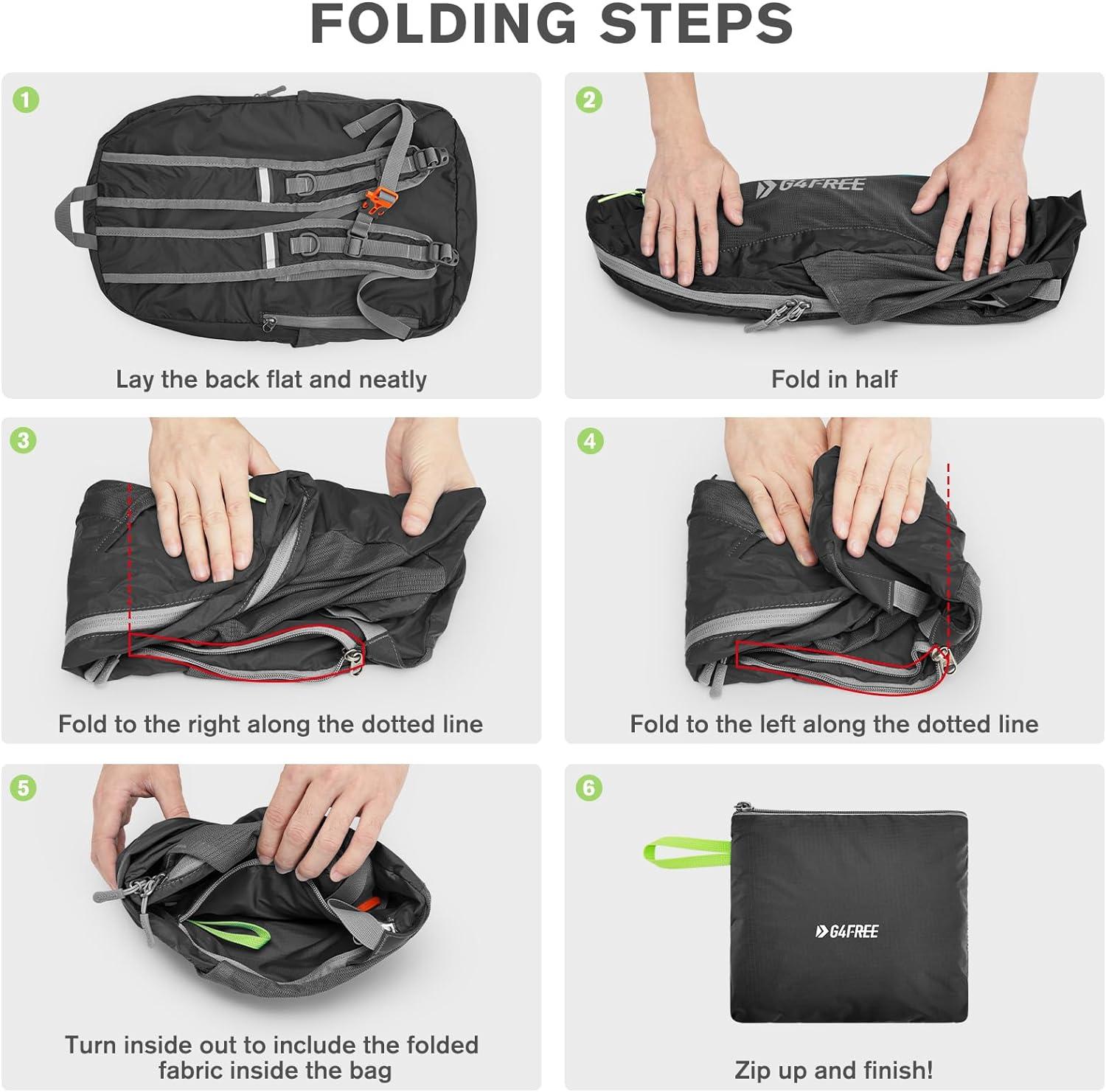 FOLDING STEPS

1

Lay the back flat and neatly

2

G4FREE

Fold in half

3

Fold to the right along the dotted line

4

Fold to the left along the dotted line

5

Turn inside out to include the folded fabric inside the bag

6

G4FREE

Zip up and finish!