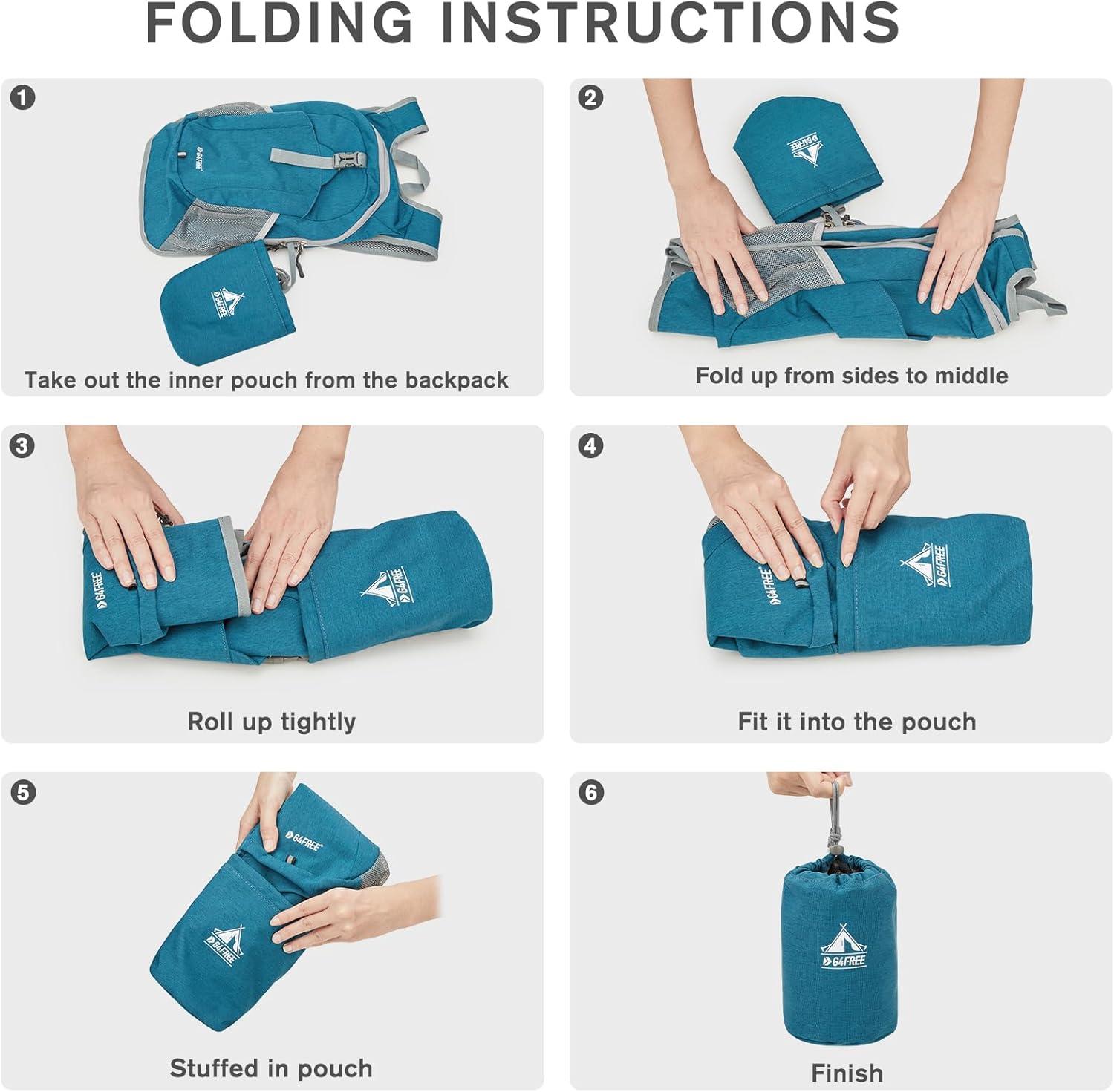 FOLDING INSTRUCTIONS

1

G4FREE

G4FREE

Take out the inner pouch from the backpack

2

G4FREE

Fold up from sides to middle

3

G4FREE

G4FREE

Roll up tightly

4

G4FREE

G4FREE

Fit it into the pouch

5

G4FREE

G4FREE

Stuffed in pouch

6

G4FREE

Finish