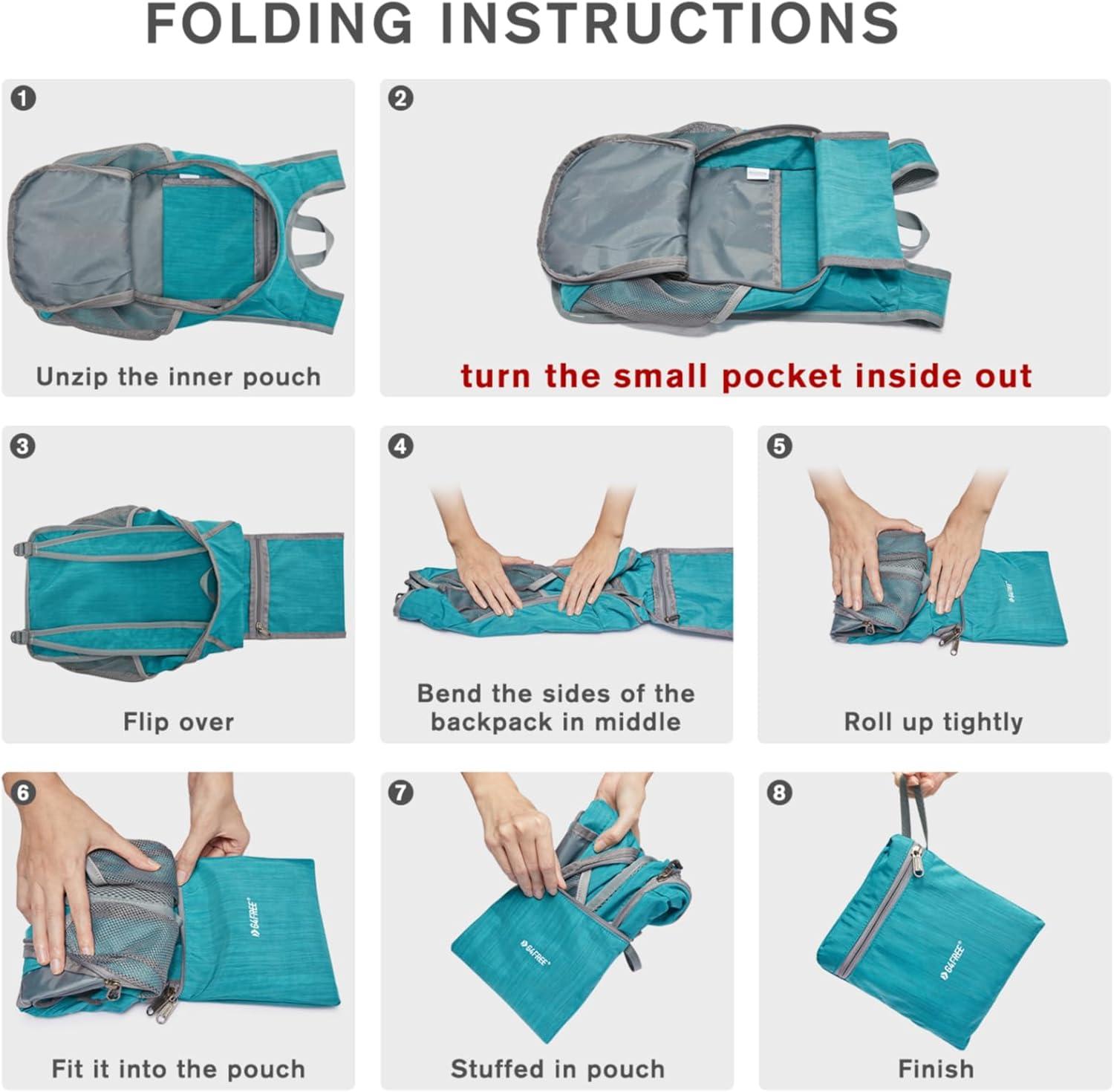 FOLDING INSTRUCTIONS

1

Unzip the inner pouch

2

turn the small pocket inside out

3

Flip over

4

Bend the sides of the backpack in middle

5

G4FREE

Roll up tightly

6

G4FREE

Fit it into the pouch

7

G4FREE

Stuffed in pouch

8

G4FREE

Finish