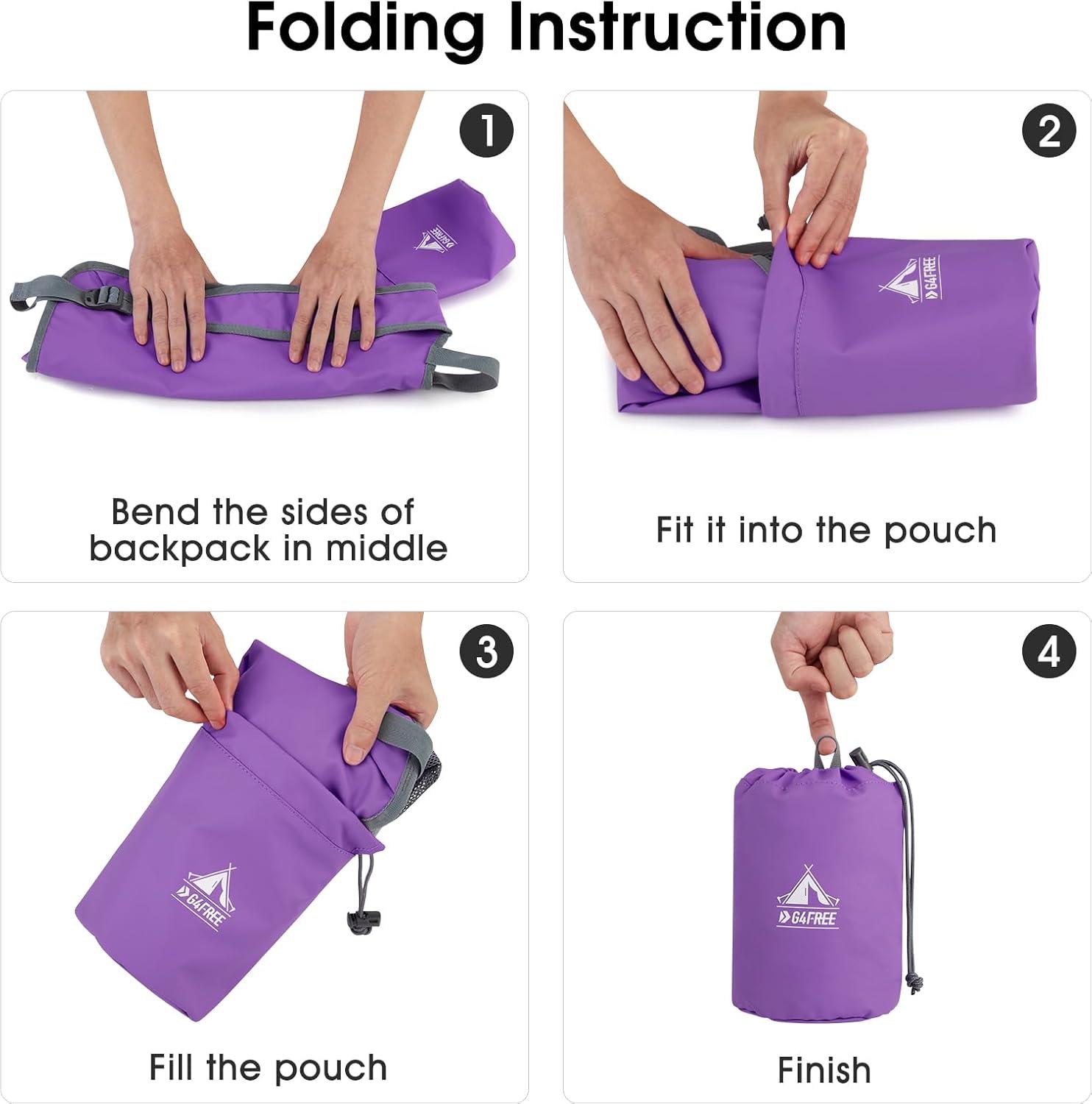 Folding Instruction

1

G4FREE

Bend the sides of backpack in middle

2

G4FREE

Fit it into the pouch

3

G4FREE

Fill the pouch

4

G4FREE

Finish