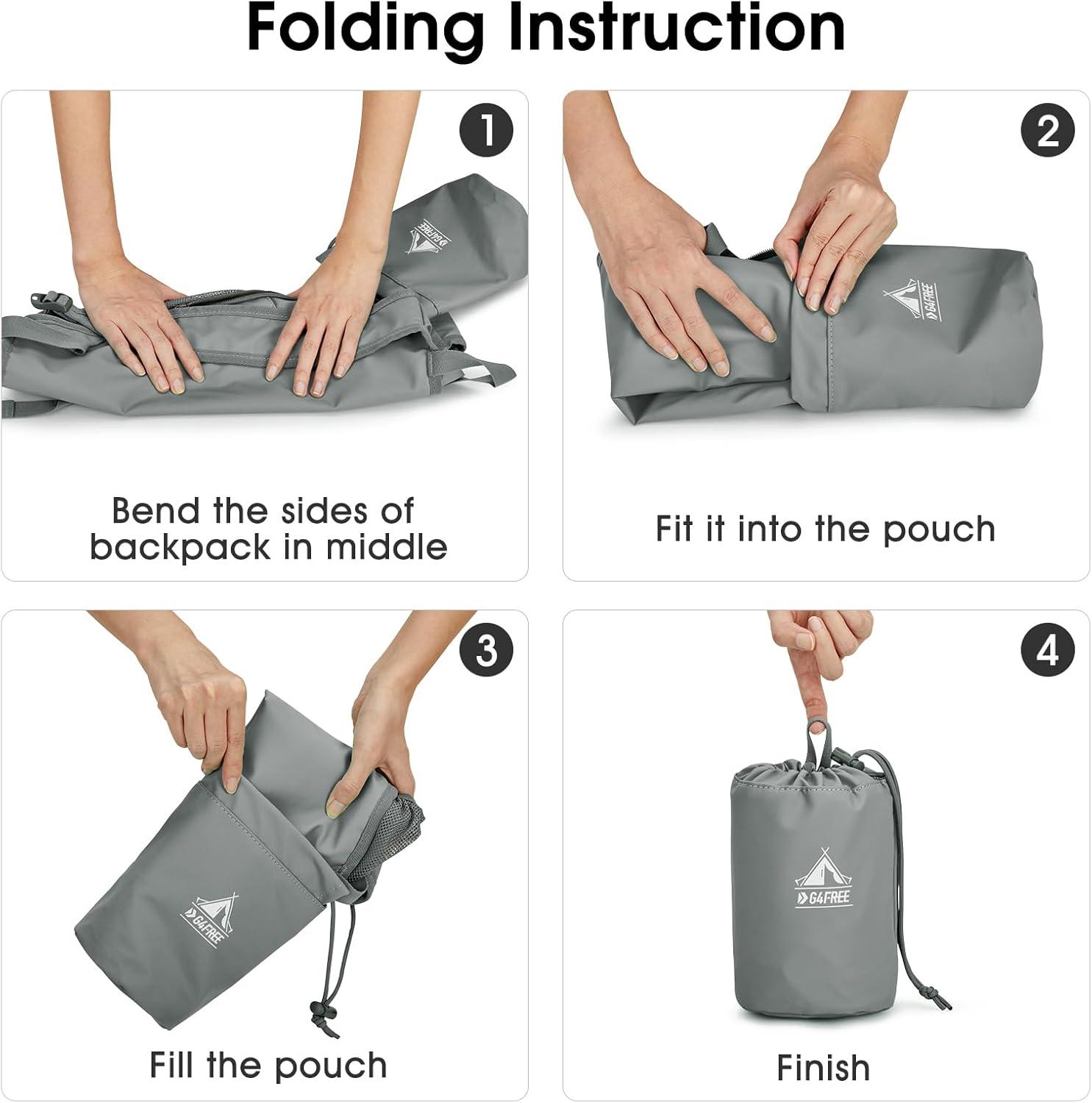 Folding Instruction

1

G4FREE

Bend the sides of backpack in middle

2

G4FREE

Fit it into the pouch

3

G4FREE

Fill the pouch

4

G4FREE

Finish