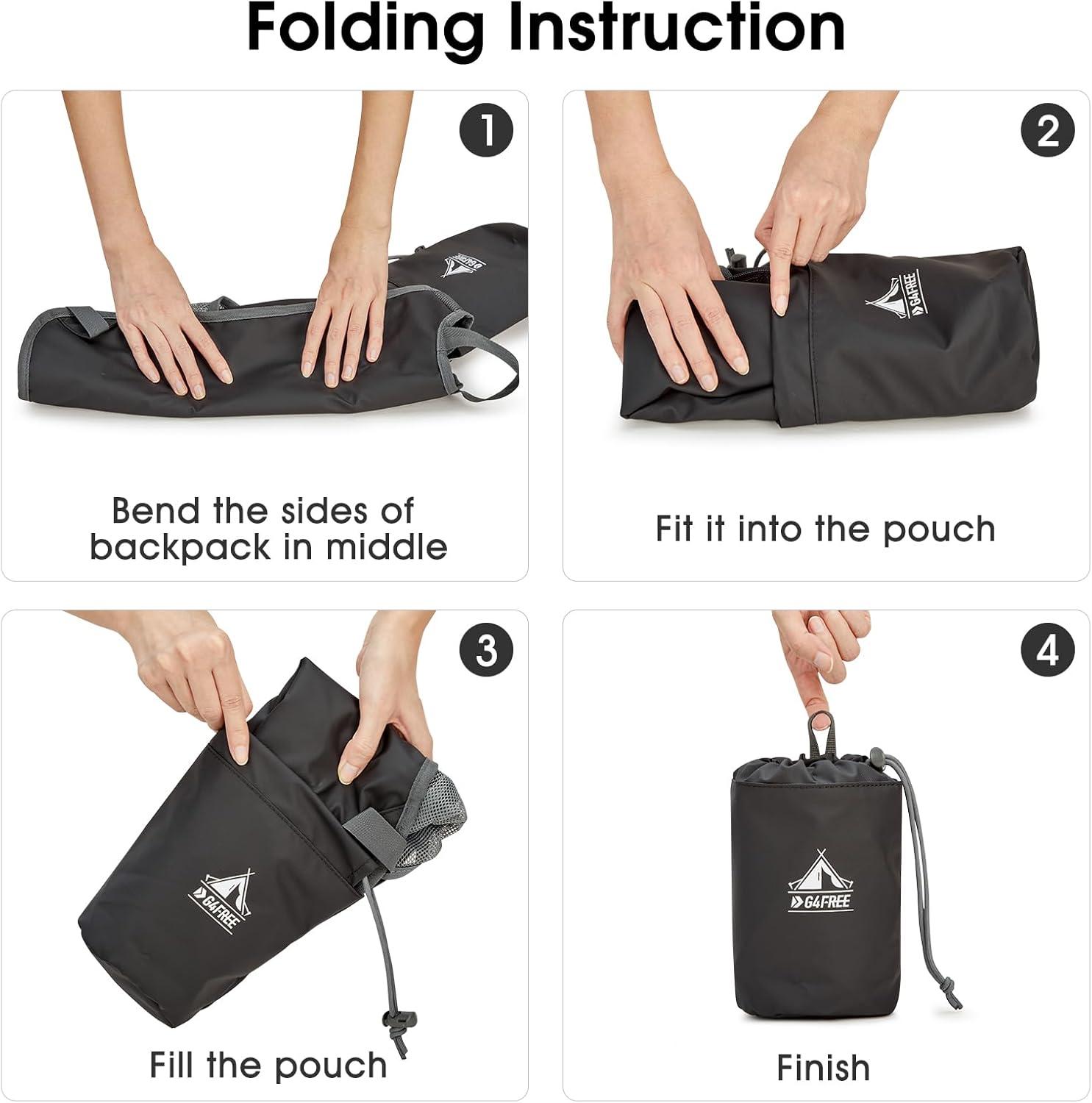 Folding Instruction

1

G4FREE

Bend the sides of backpack in middle

2

G4FREE

Fit it into the pouch

3

G4FREE

Fill the pouch

4

G4FREE

Finish