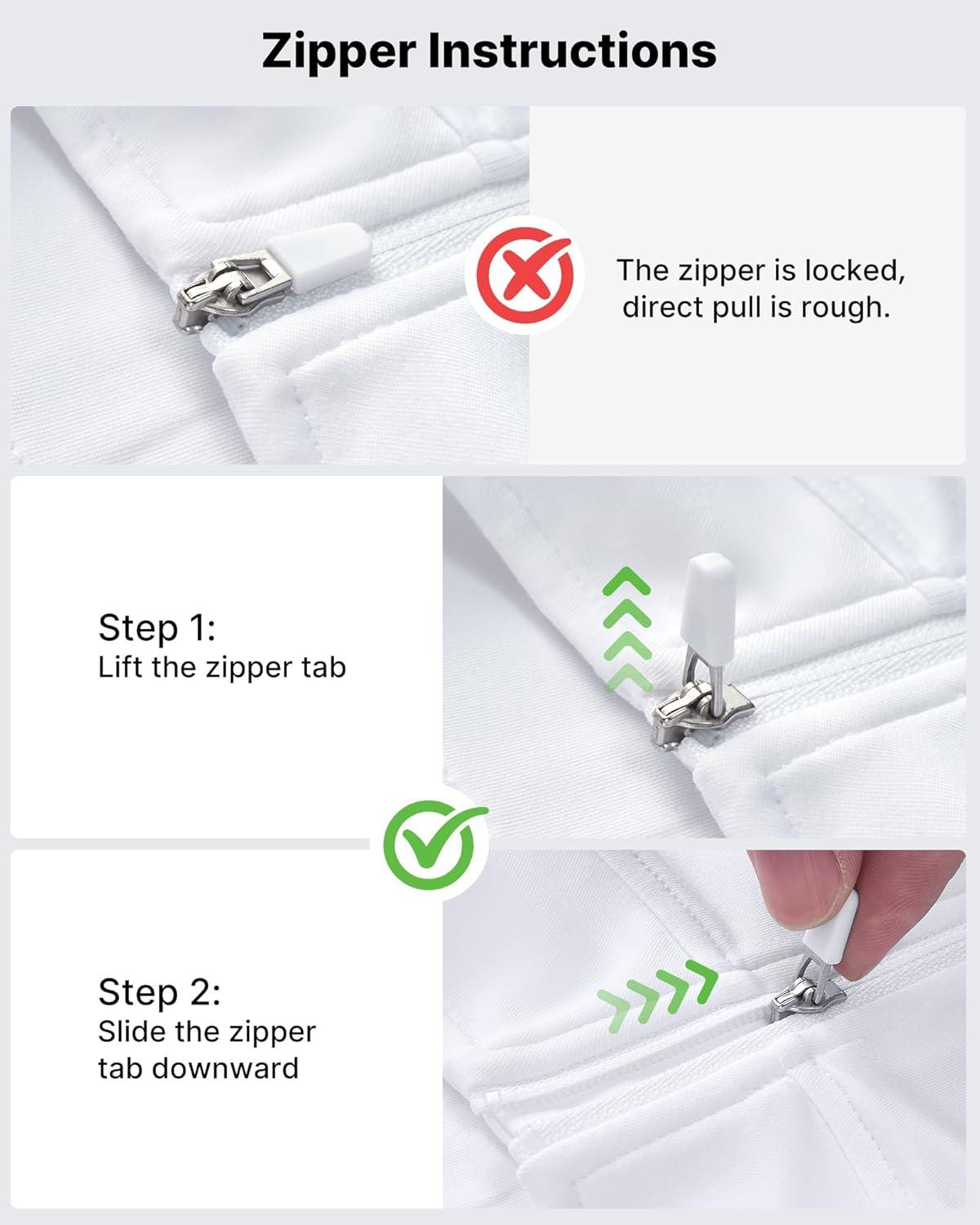 Zipper Instructions

The zipper is locked, direct pull is rough.

Step 1:
Lift the zipper tab

Step 2:
Slide the zipper tab downward