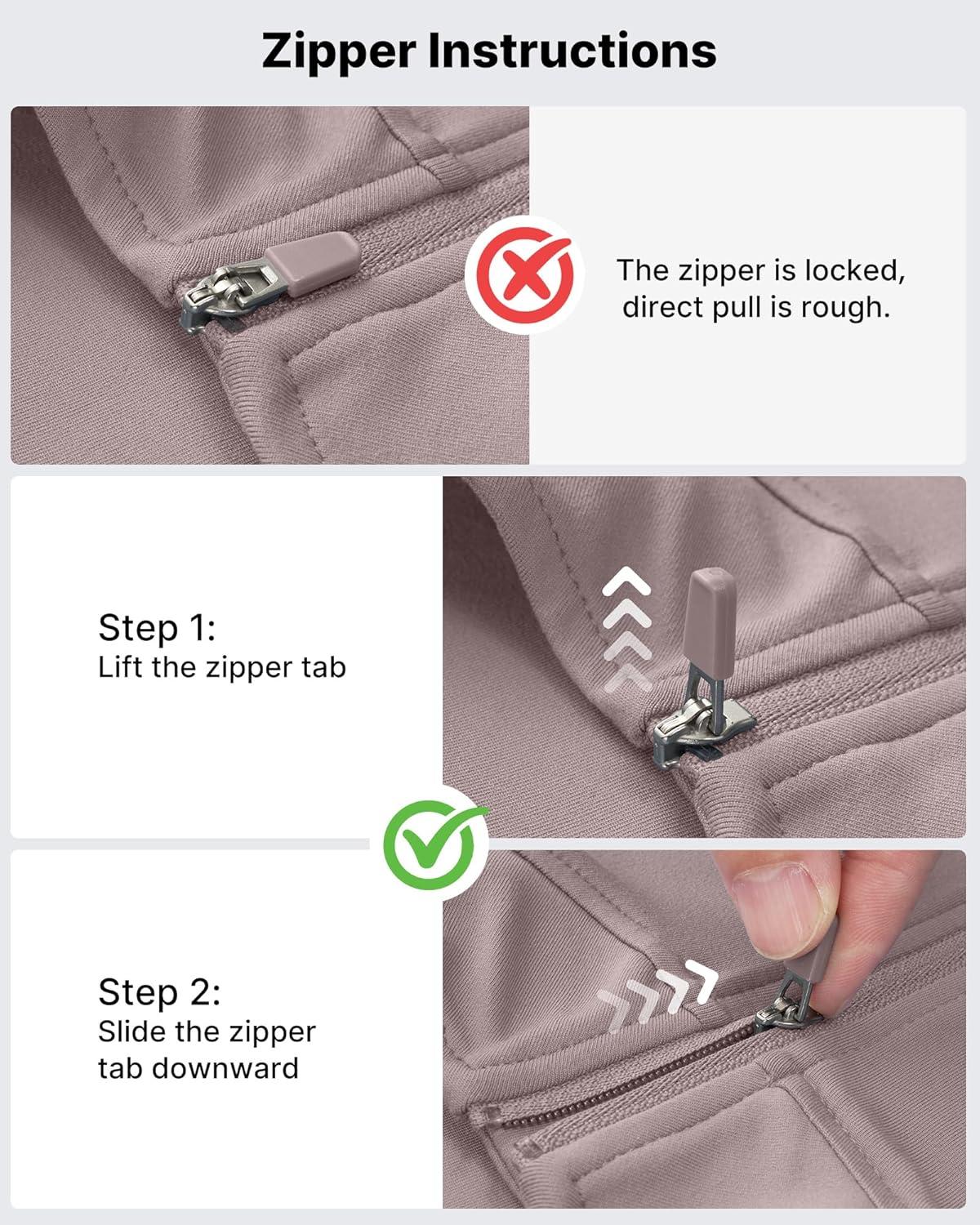 Zipper Instructions

The zipper is locked, direct pull is rough.

Step 1:
Lift the zipper tab

Step 2:
Slide the zipper tab downward