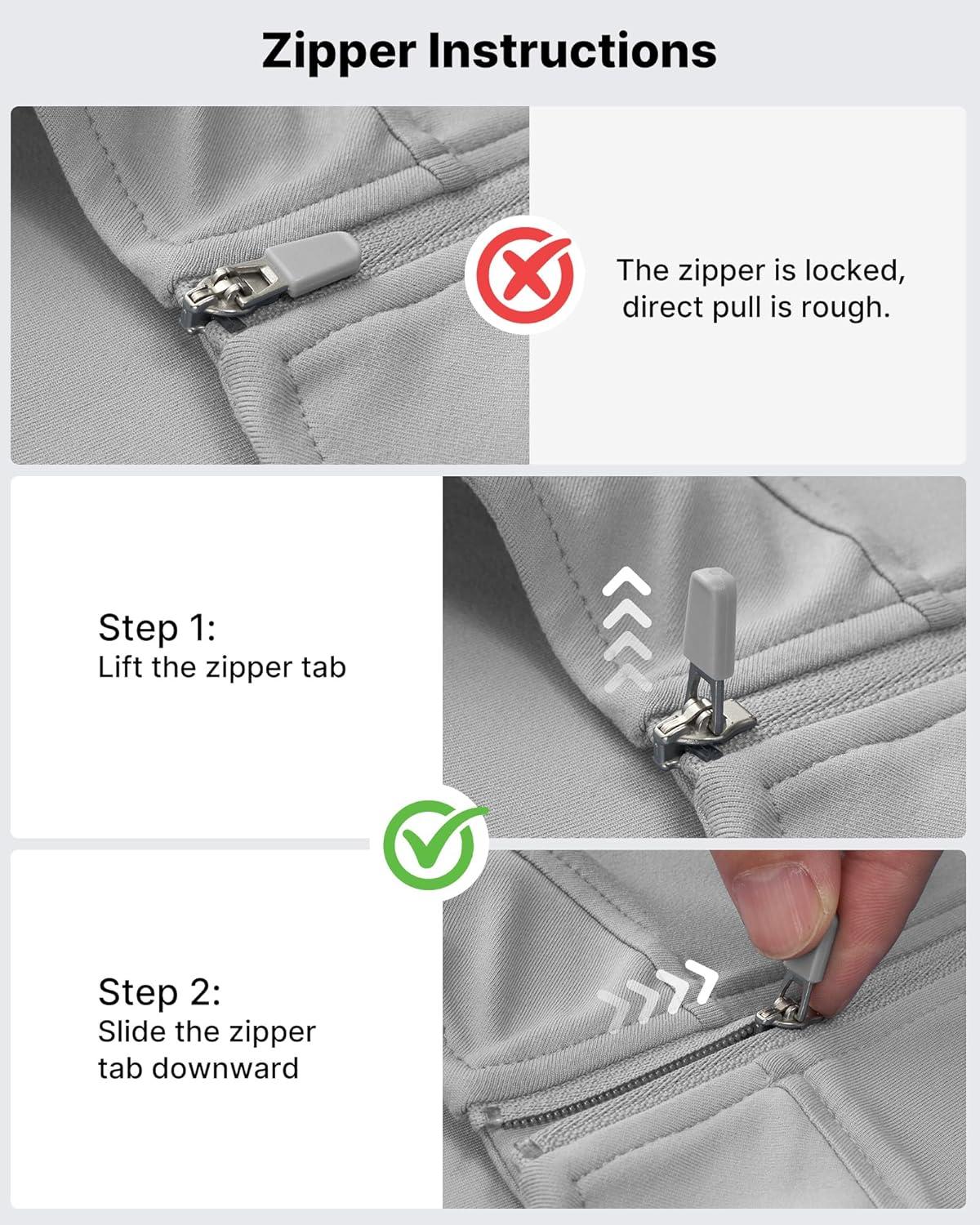 Zipper Instructions

The zipper is locked, direct pull is rough.

Step 1:
Lift the zipper tab

Step 2:
Slide the zipper tab downward